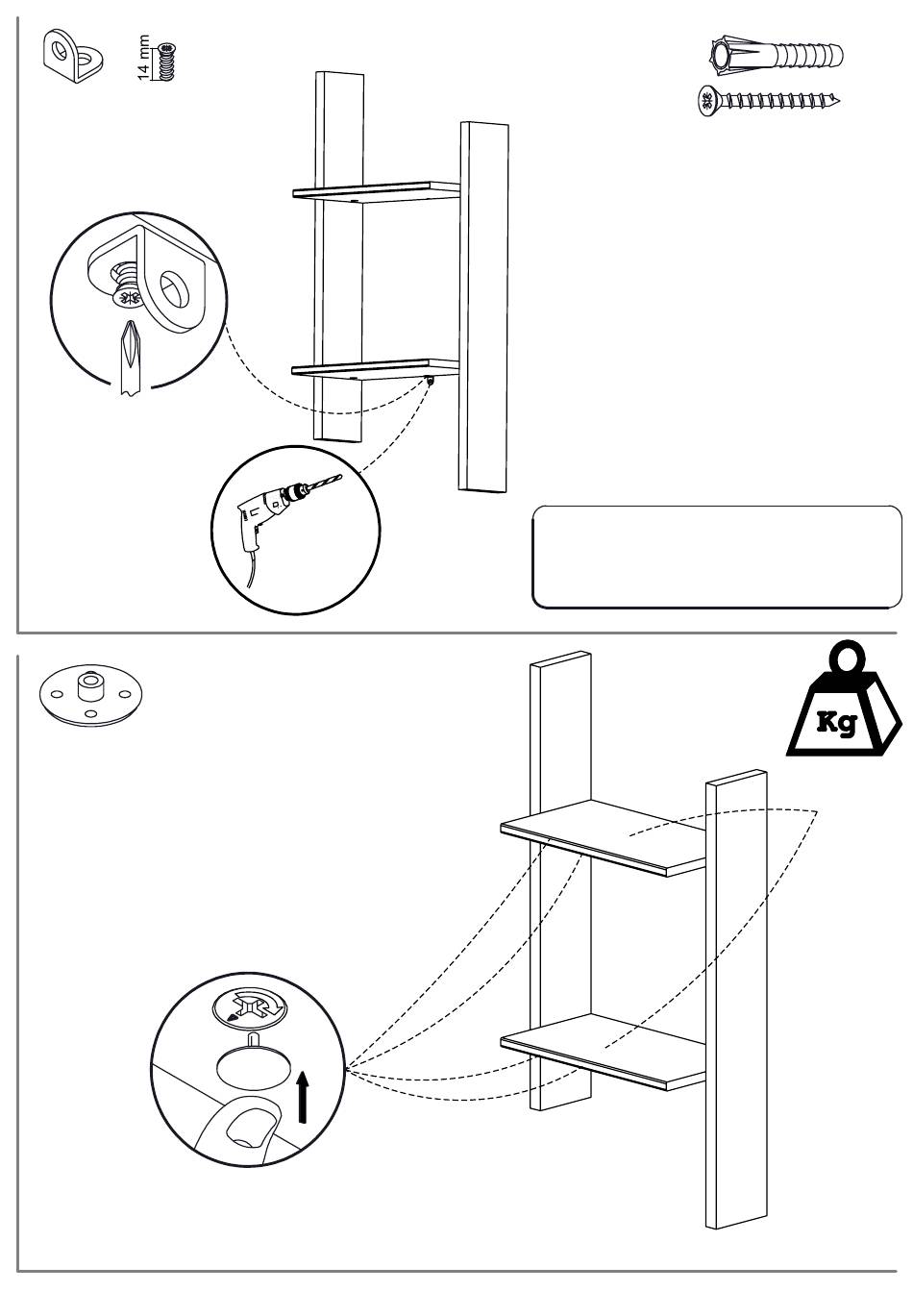 14 mm

Kg