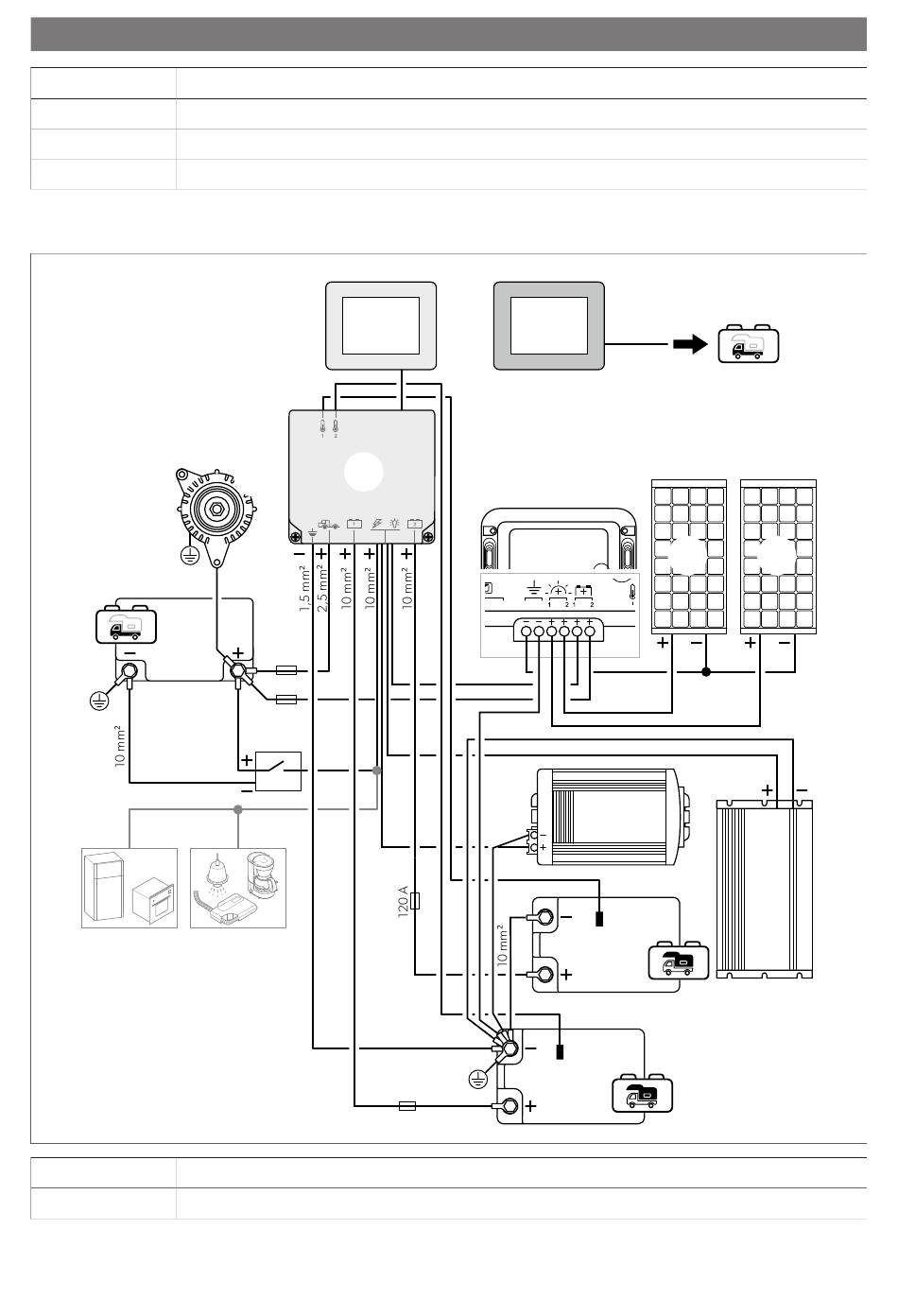 1,5 mm²
2,5 mm²
10 mm²
10 mm²
10 mm²
10 mm²
120 A
10 mm²