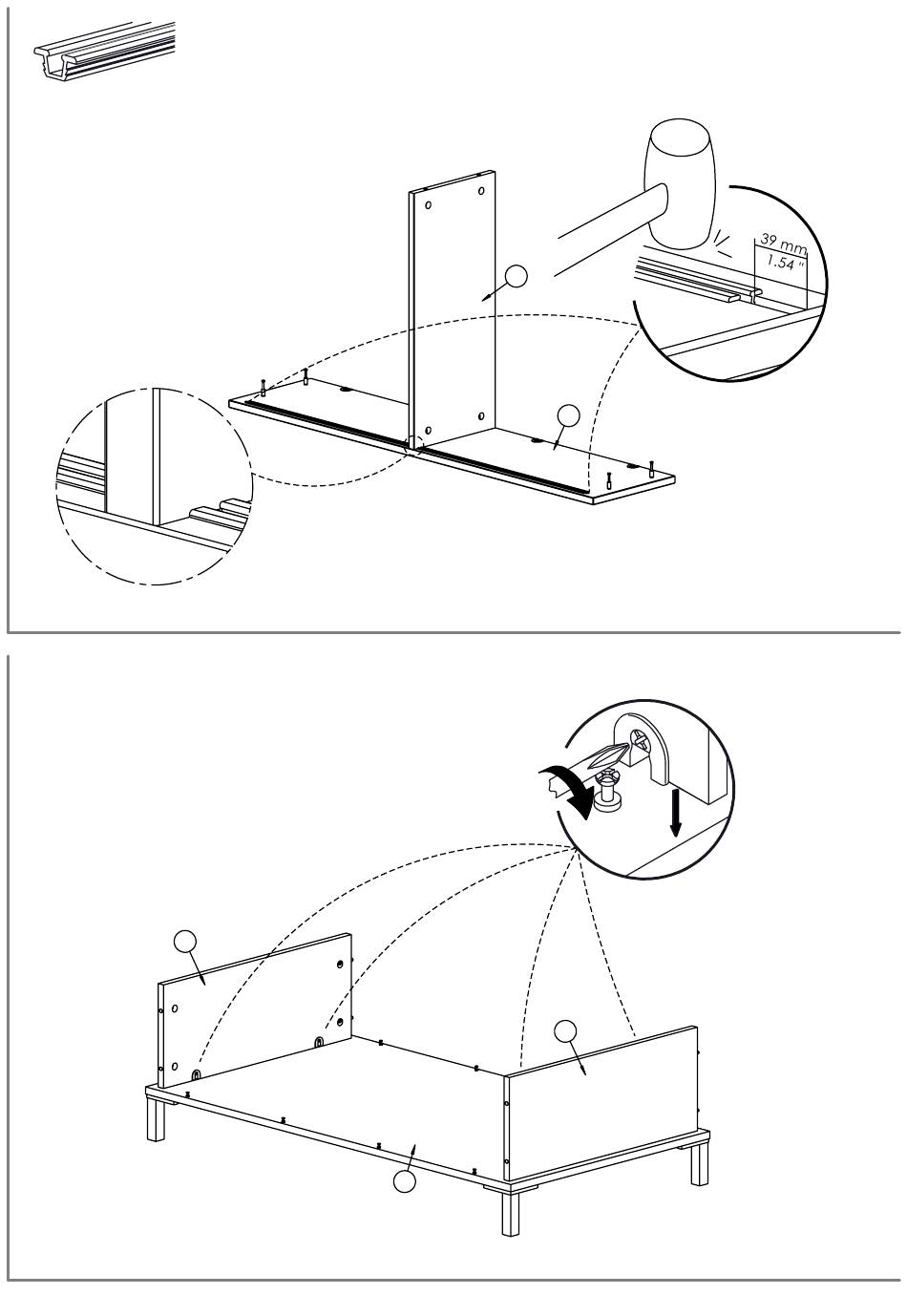 39 mm
1.54 "