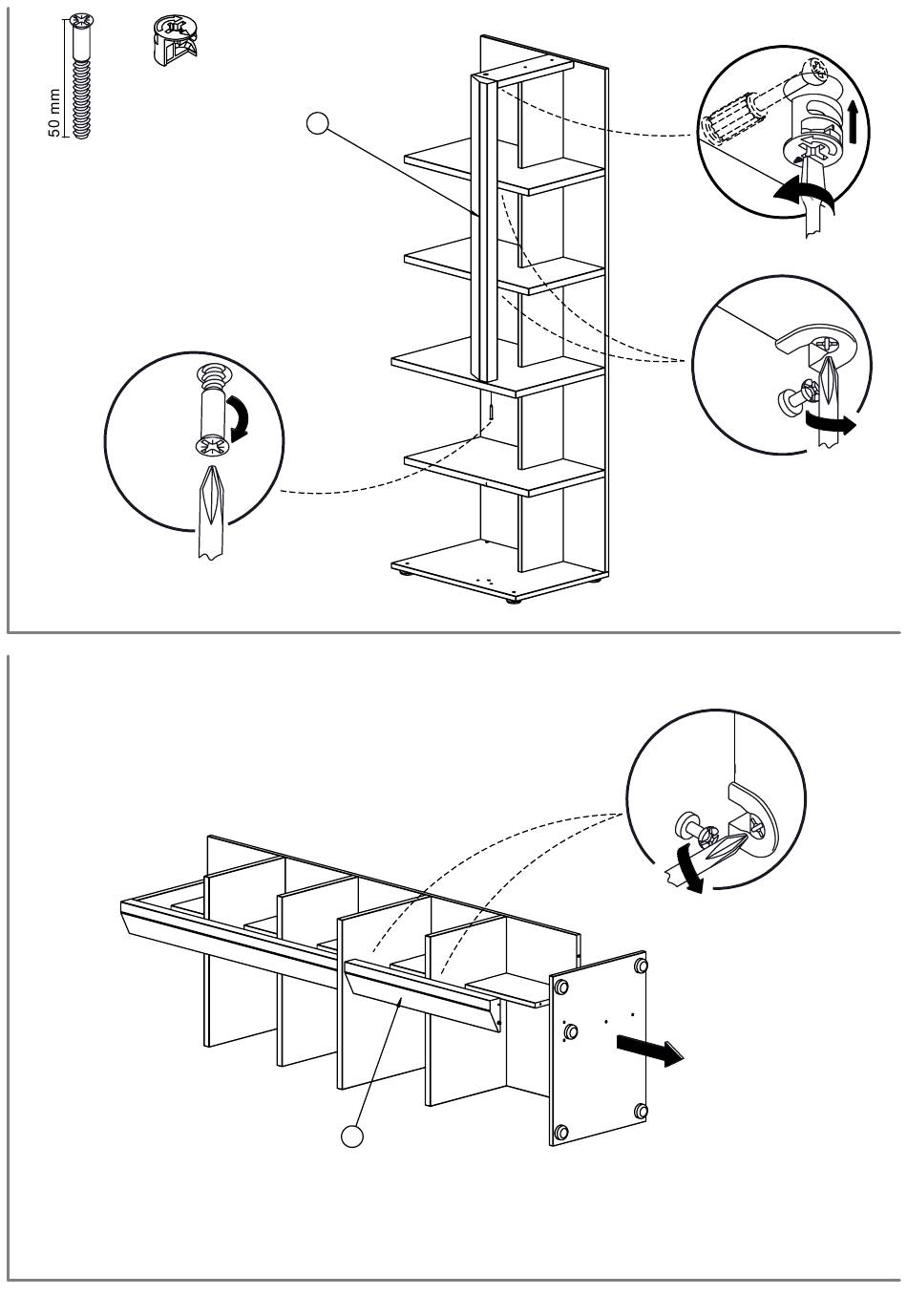 50 mm