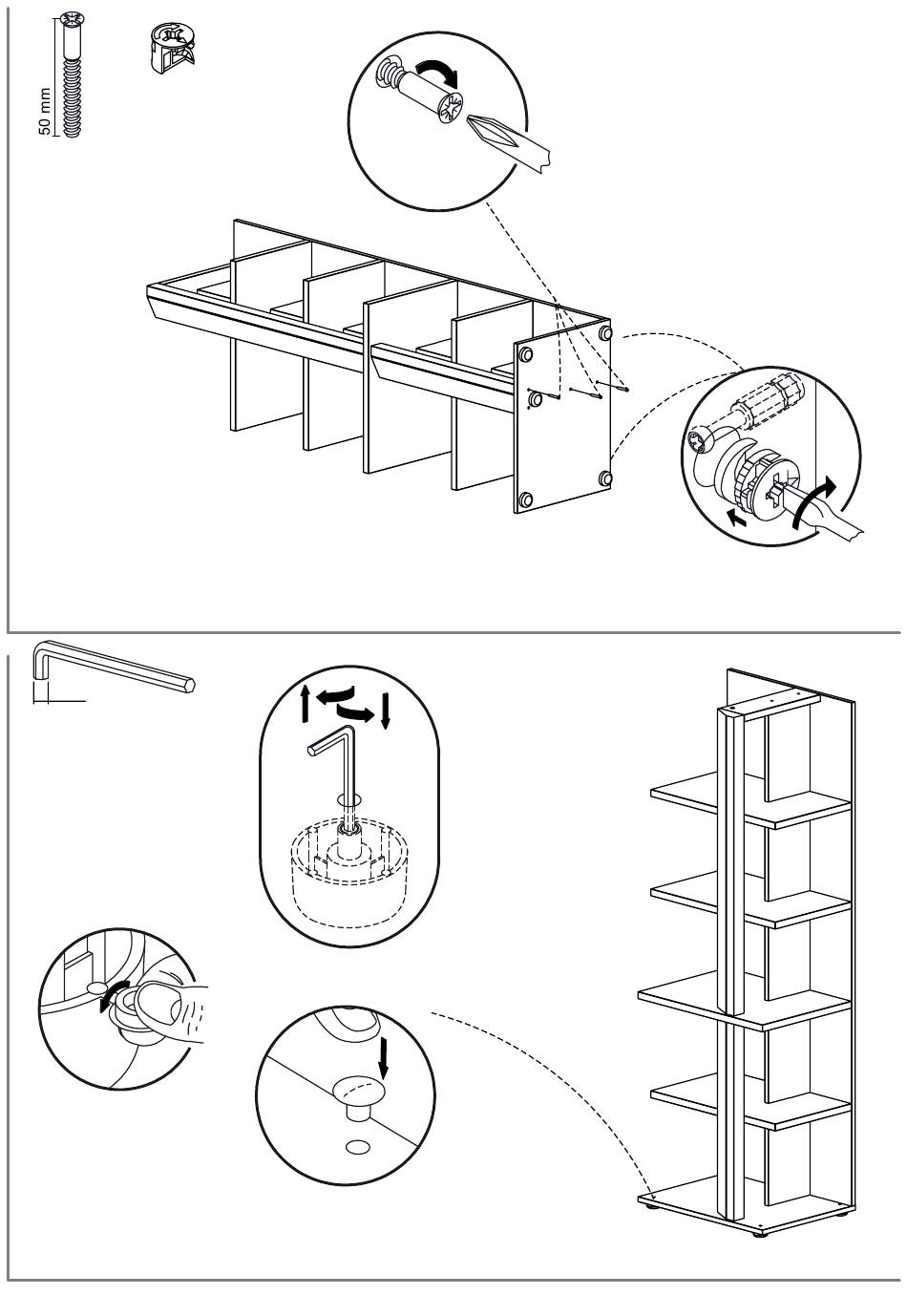 50 mm