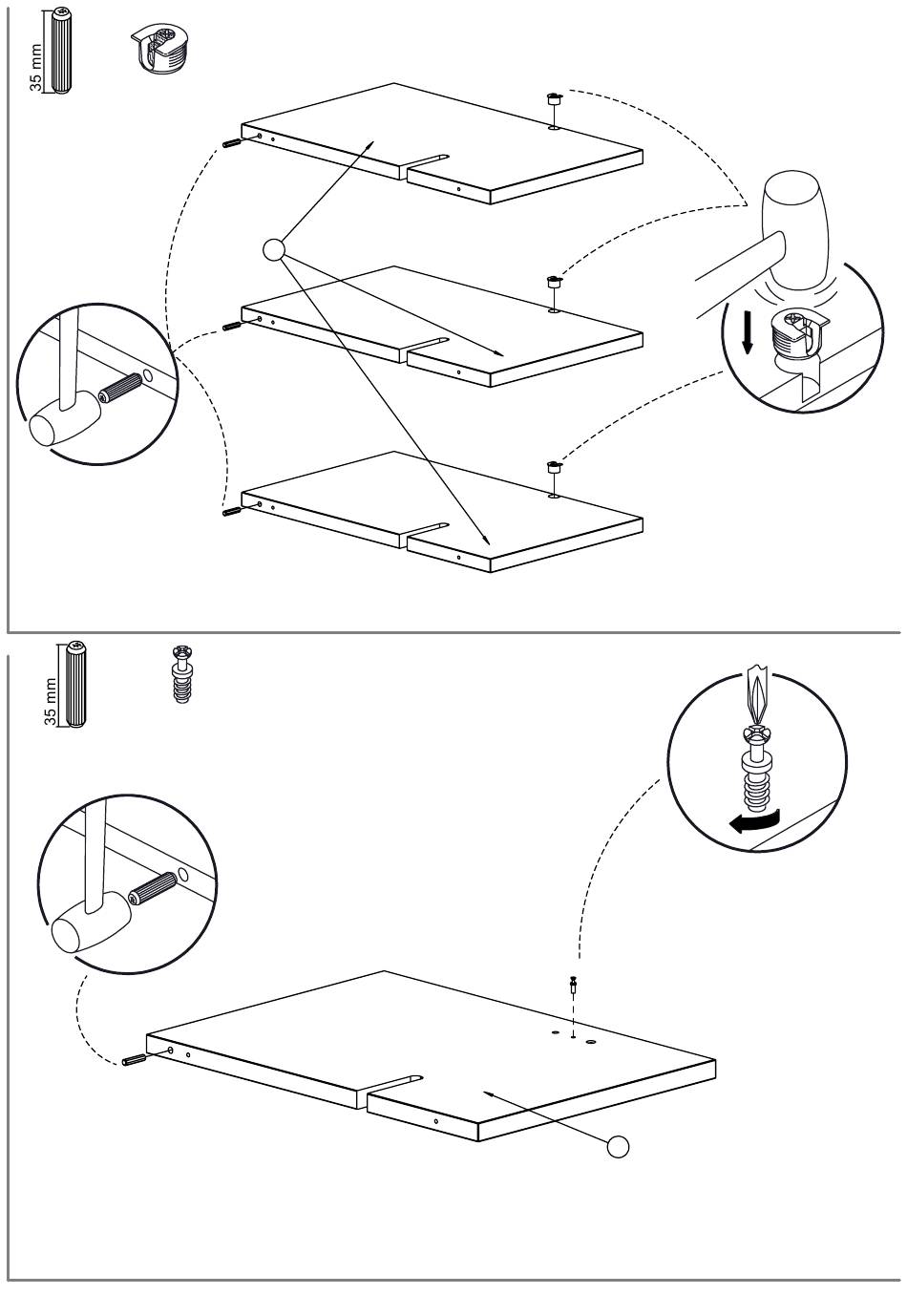 35 mm

35 mm