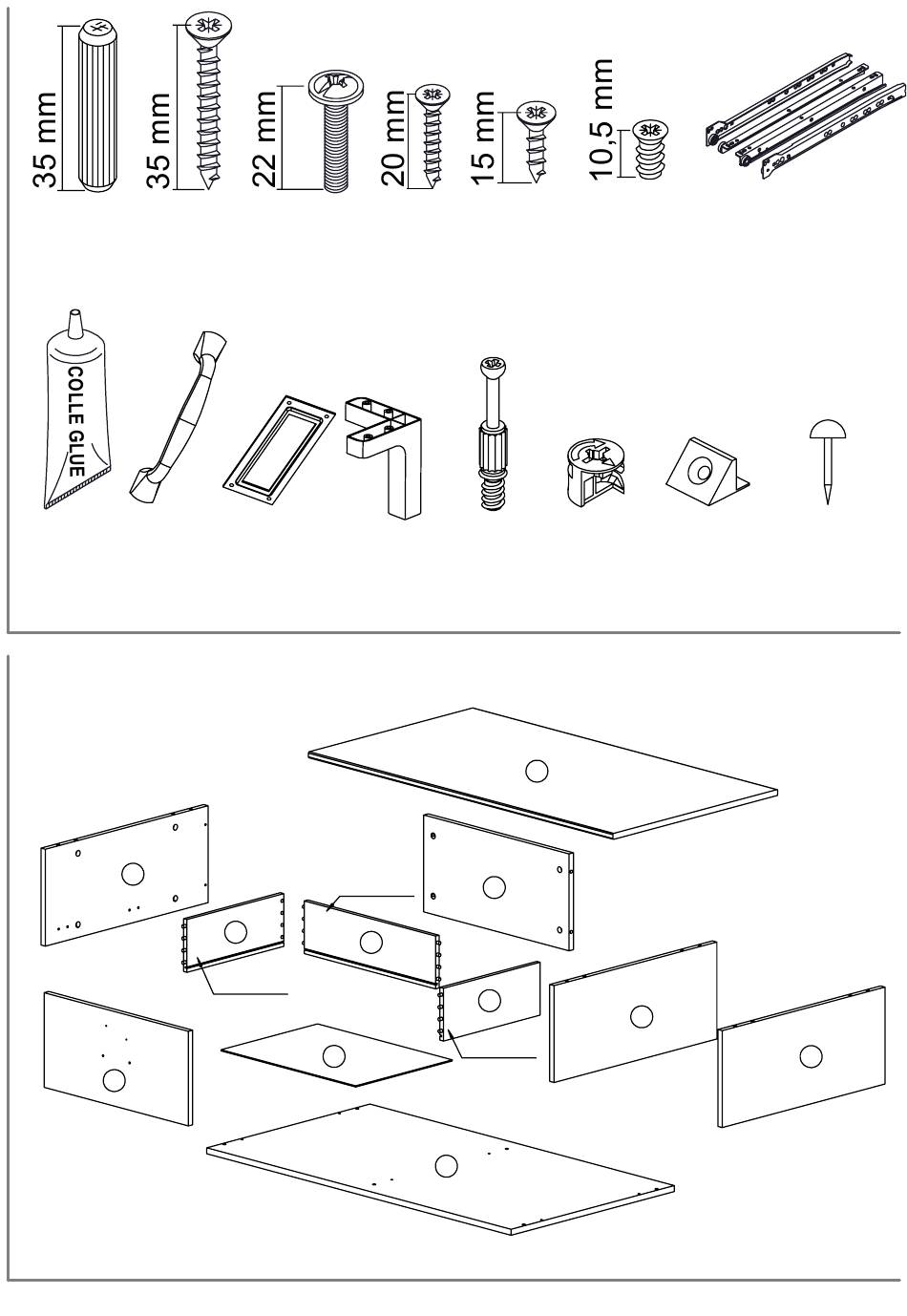 35 mm
35 mm
22 mm
20 mm
15 mm
10,5 mm

COLLE GLUE