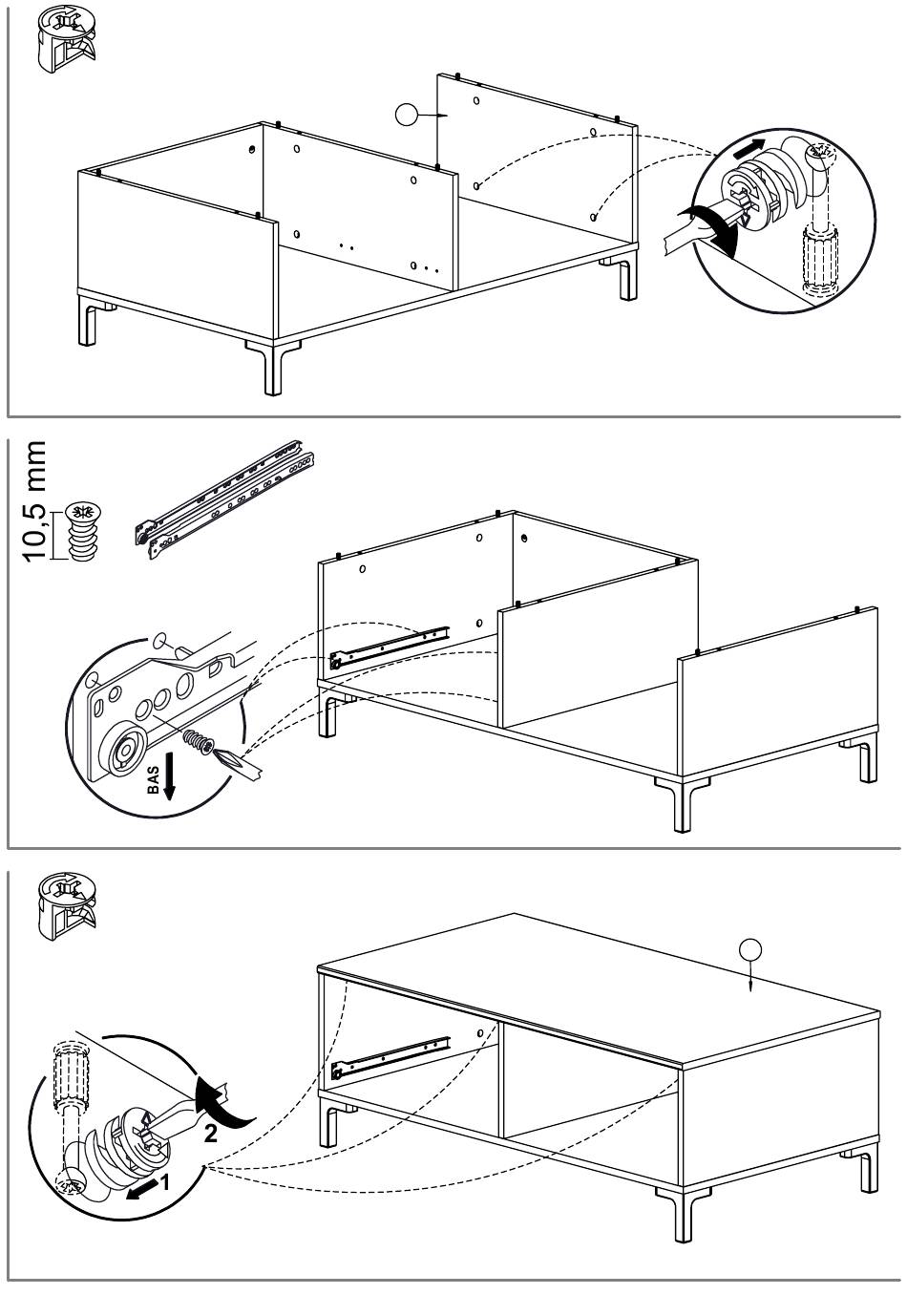 10,5 mm

BAS

2

1