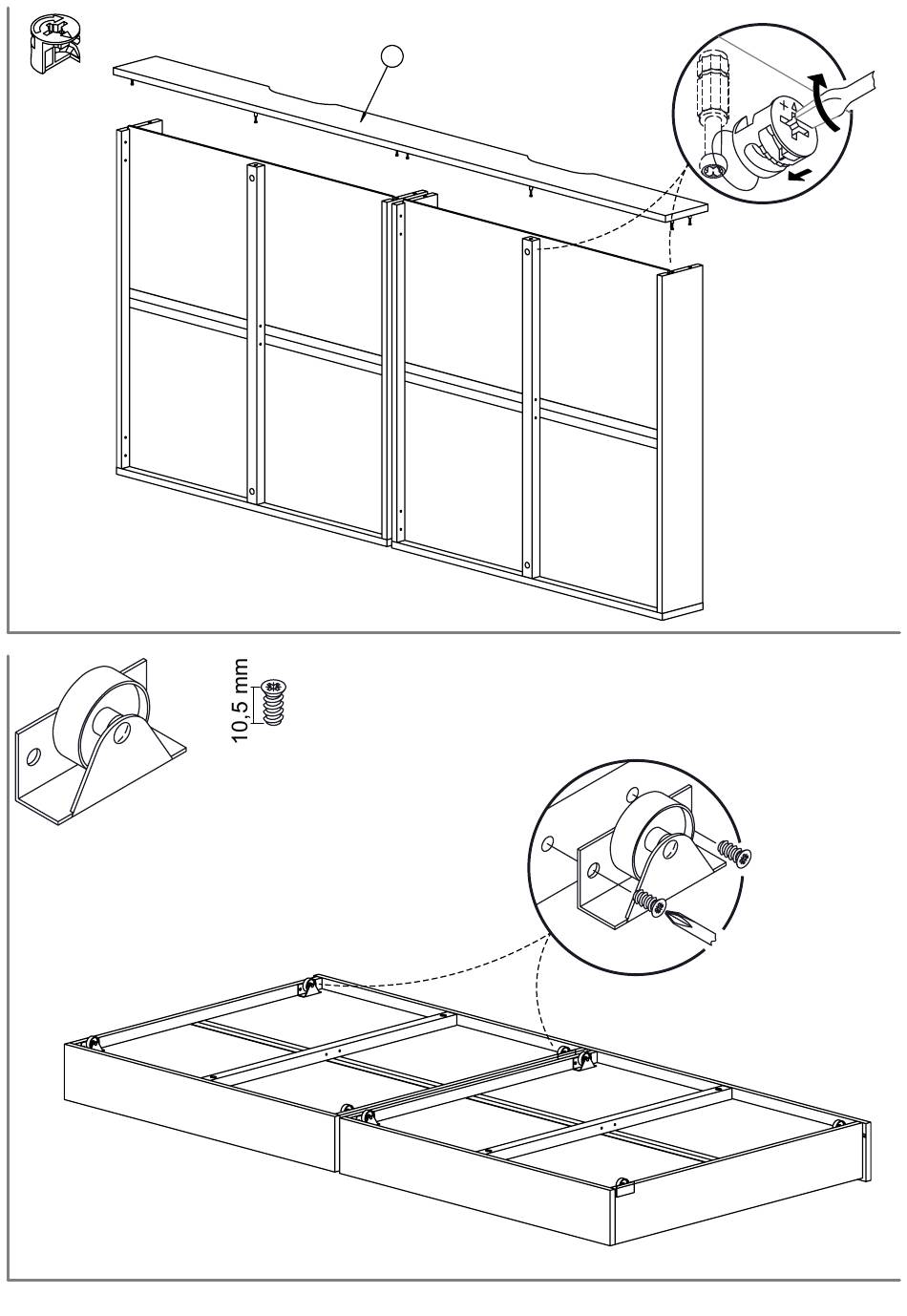 10,5 mm