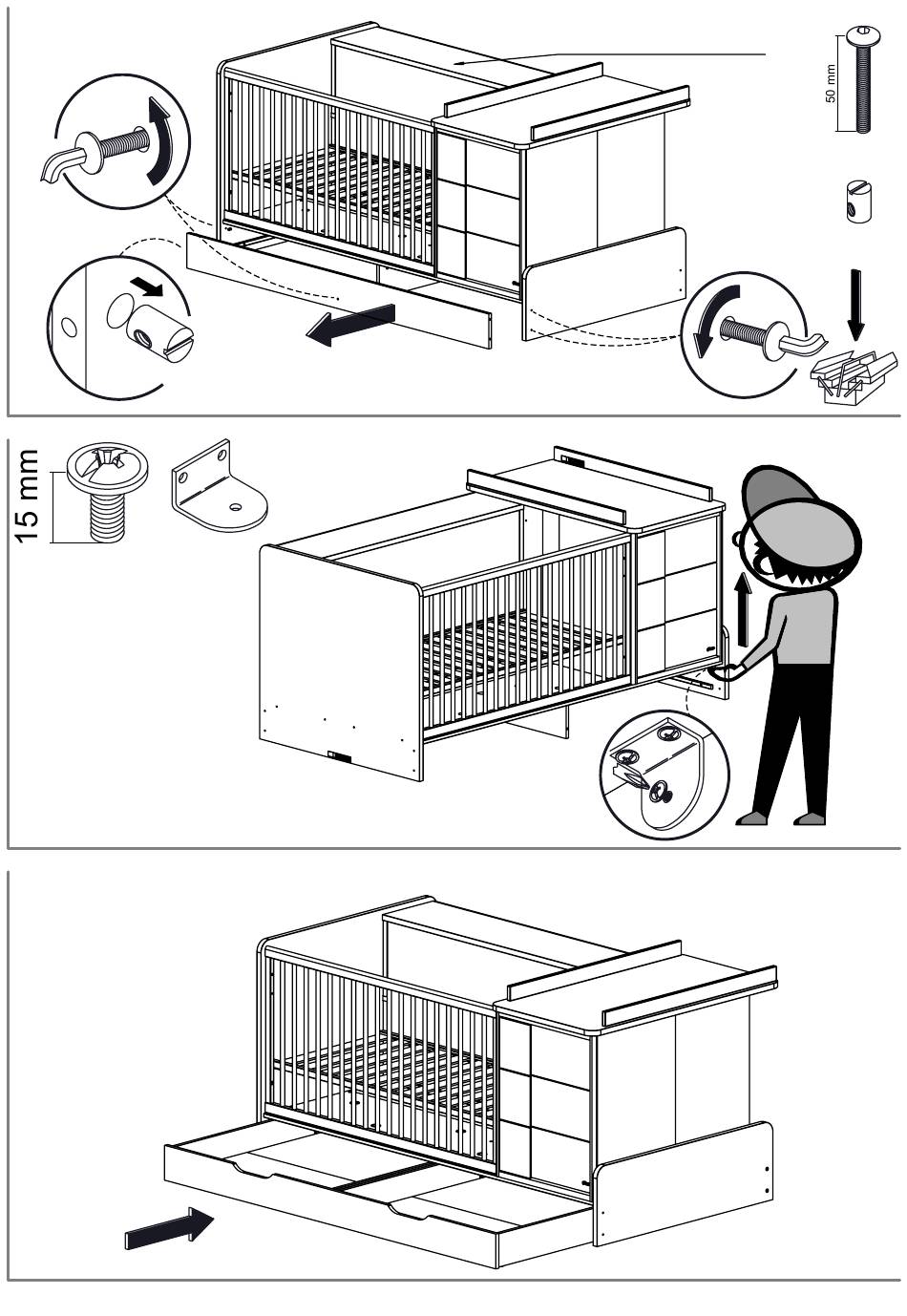 50 mm

15 mm