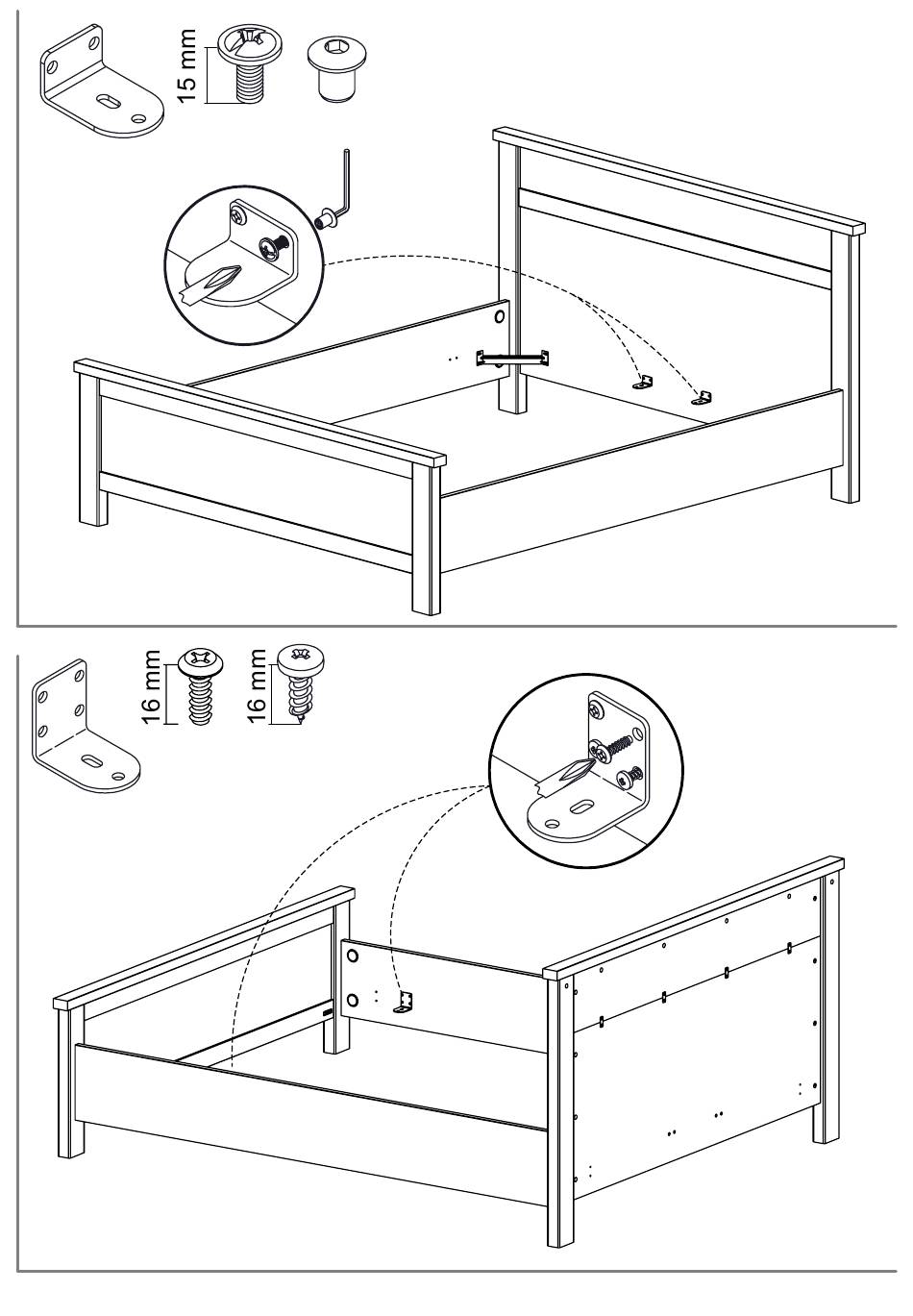 15 mm

16 mm

16 mm