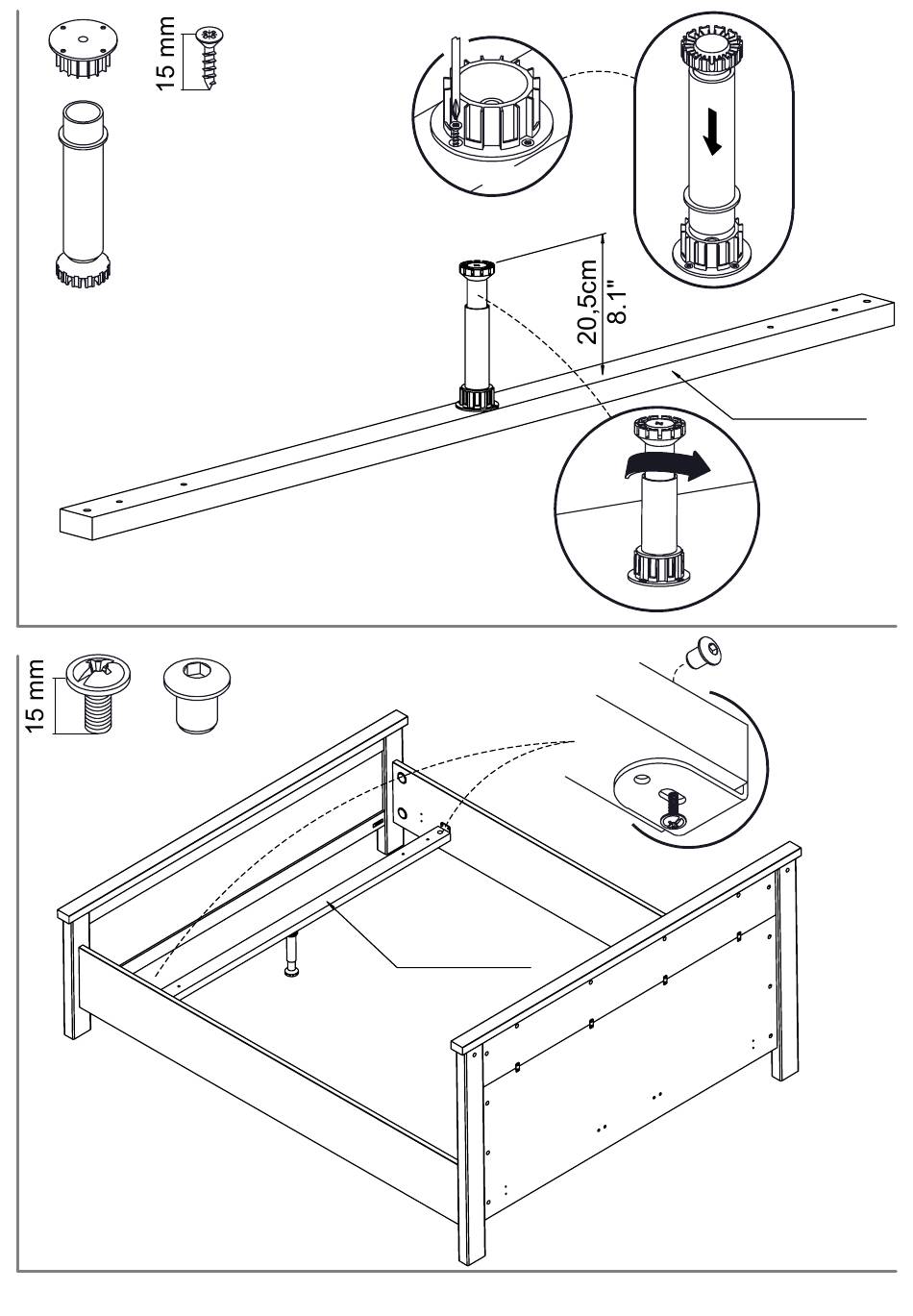 15 mm

20,5cm
8.1"

15 mm