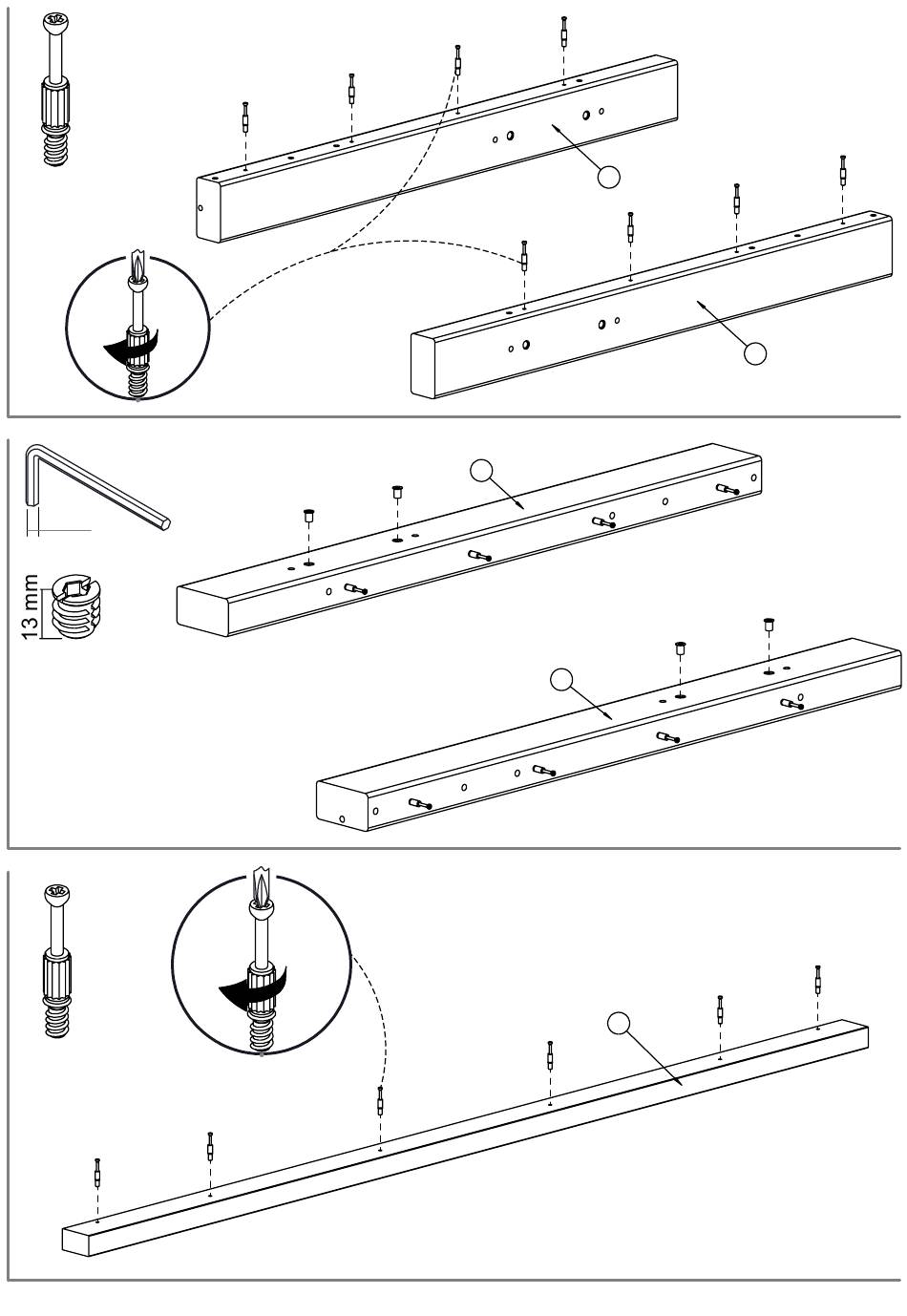 13 mm