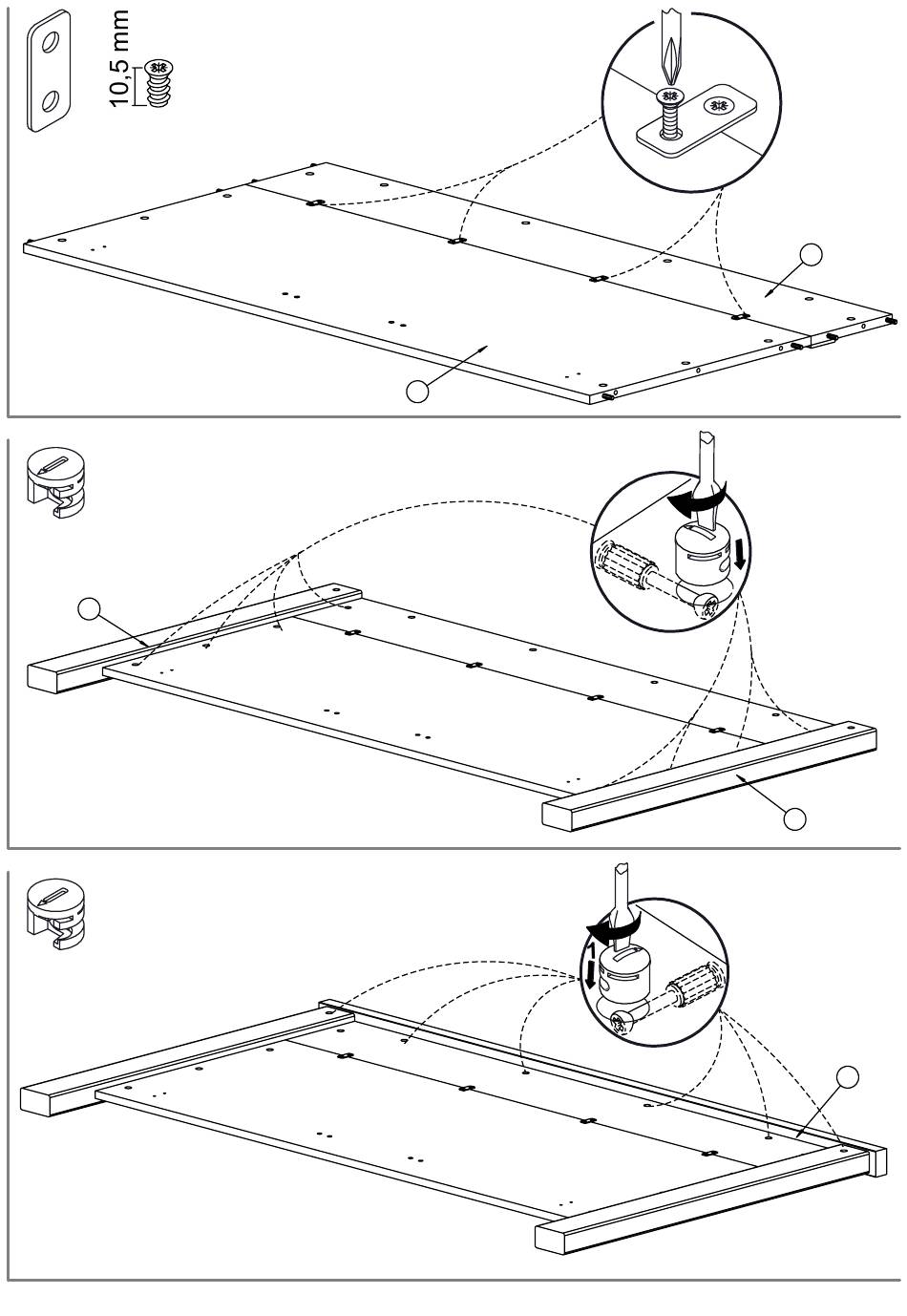 10,5 mm