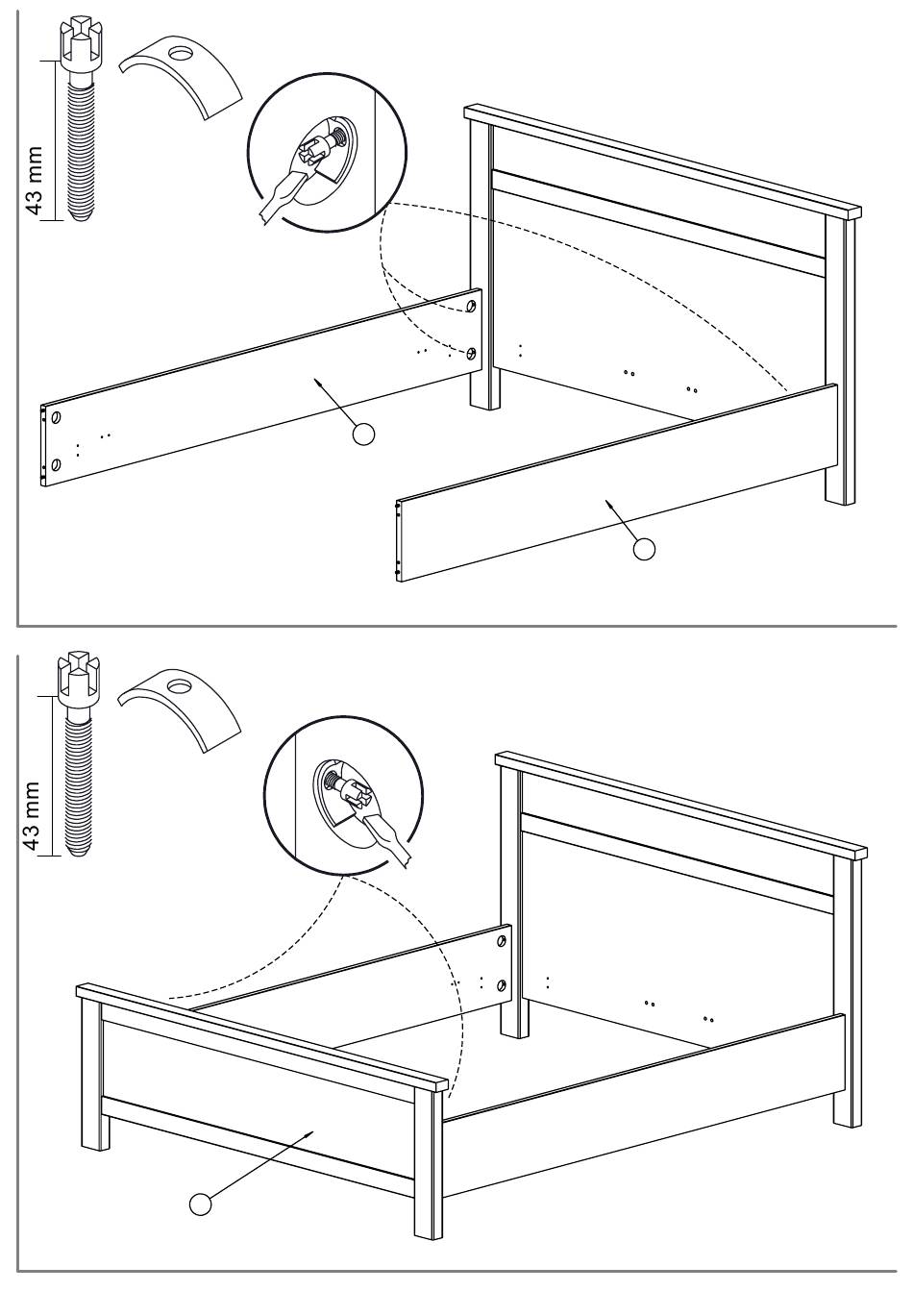 43 mm

43 mm