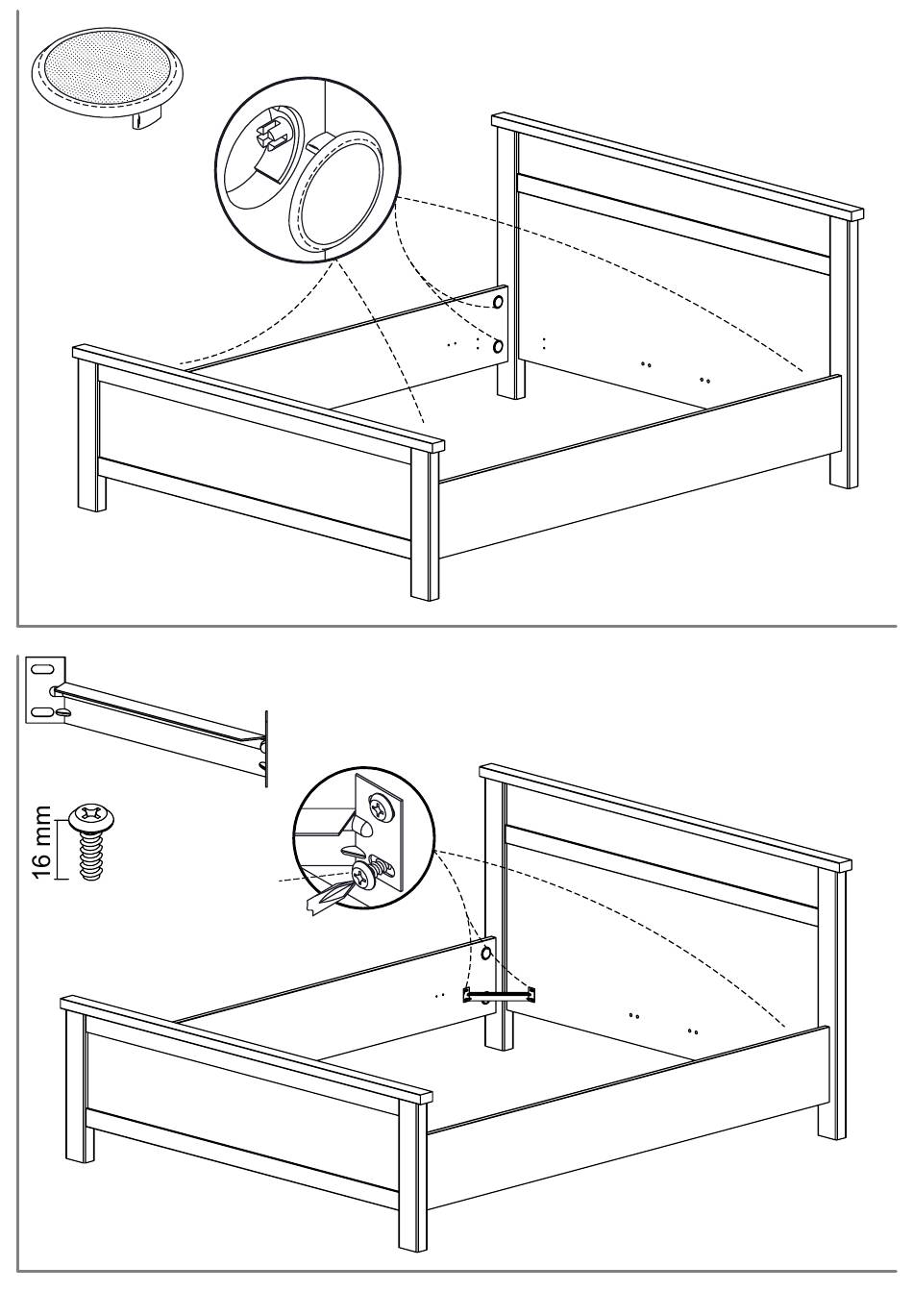 16 mm