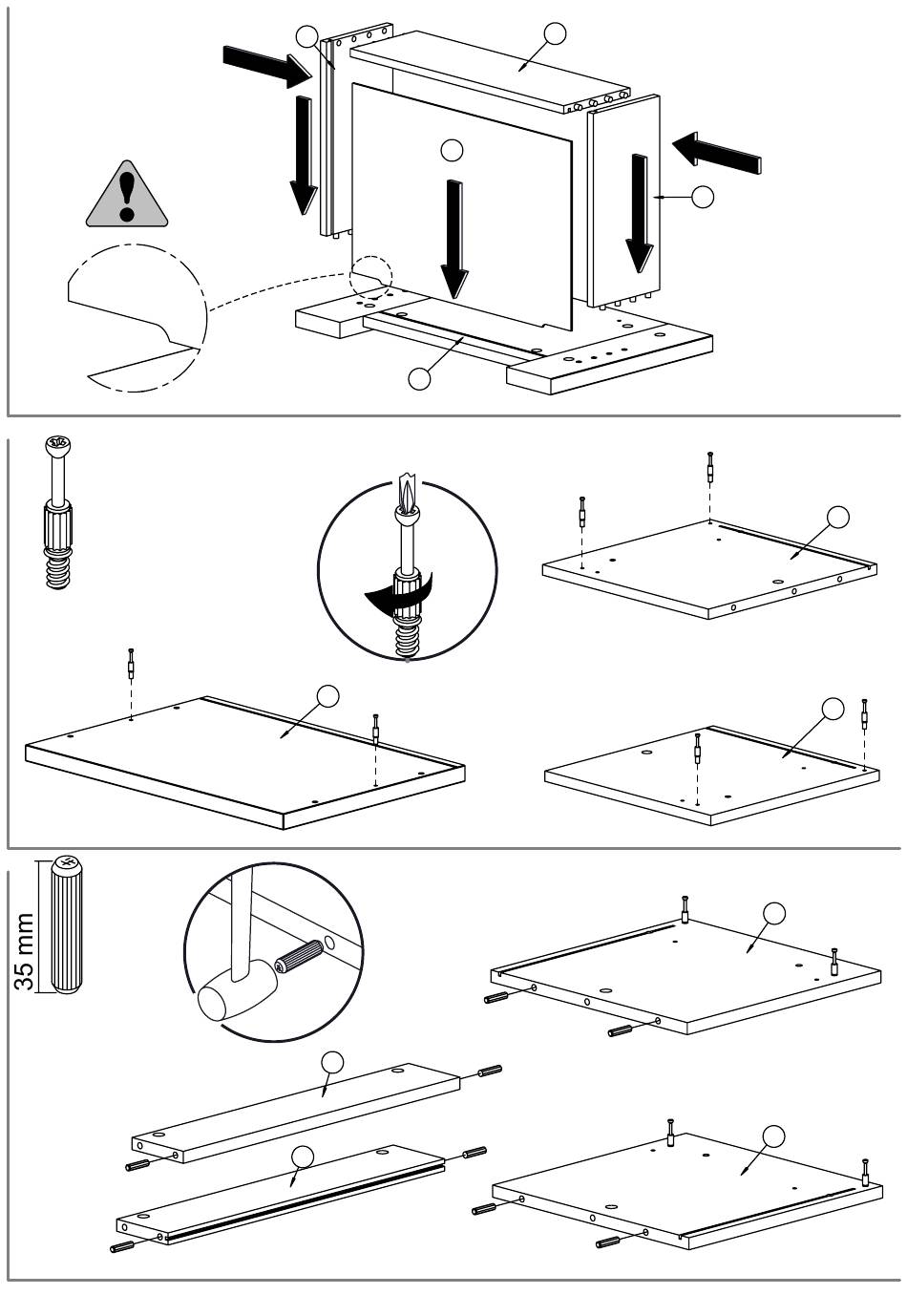 35 mm