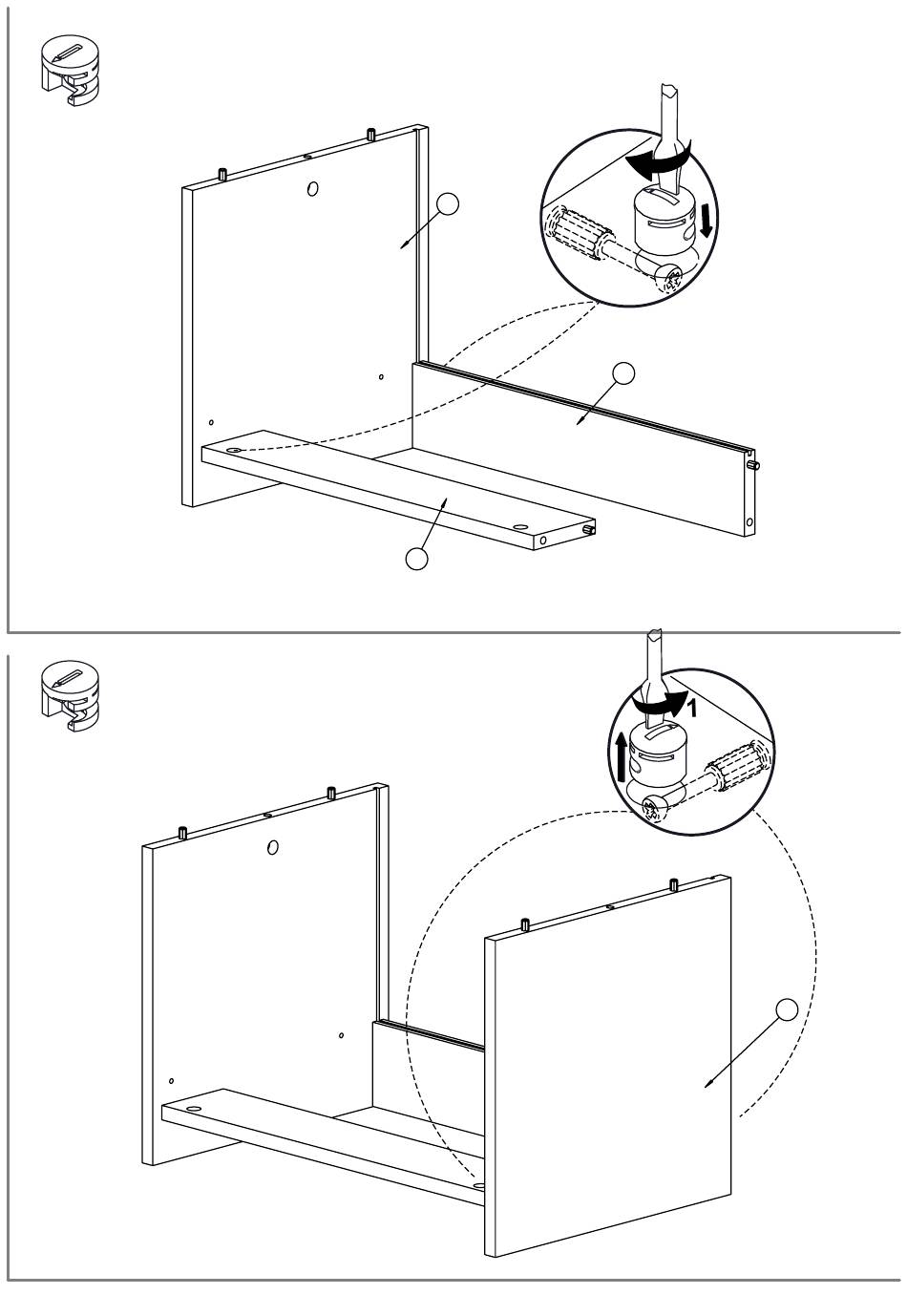 1