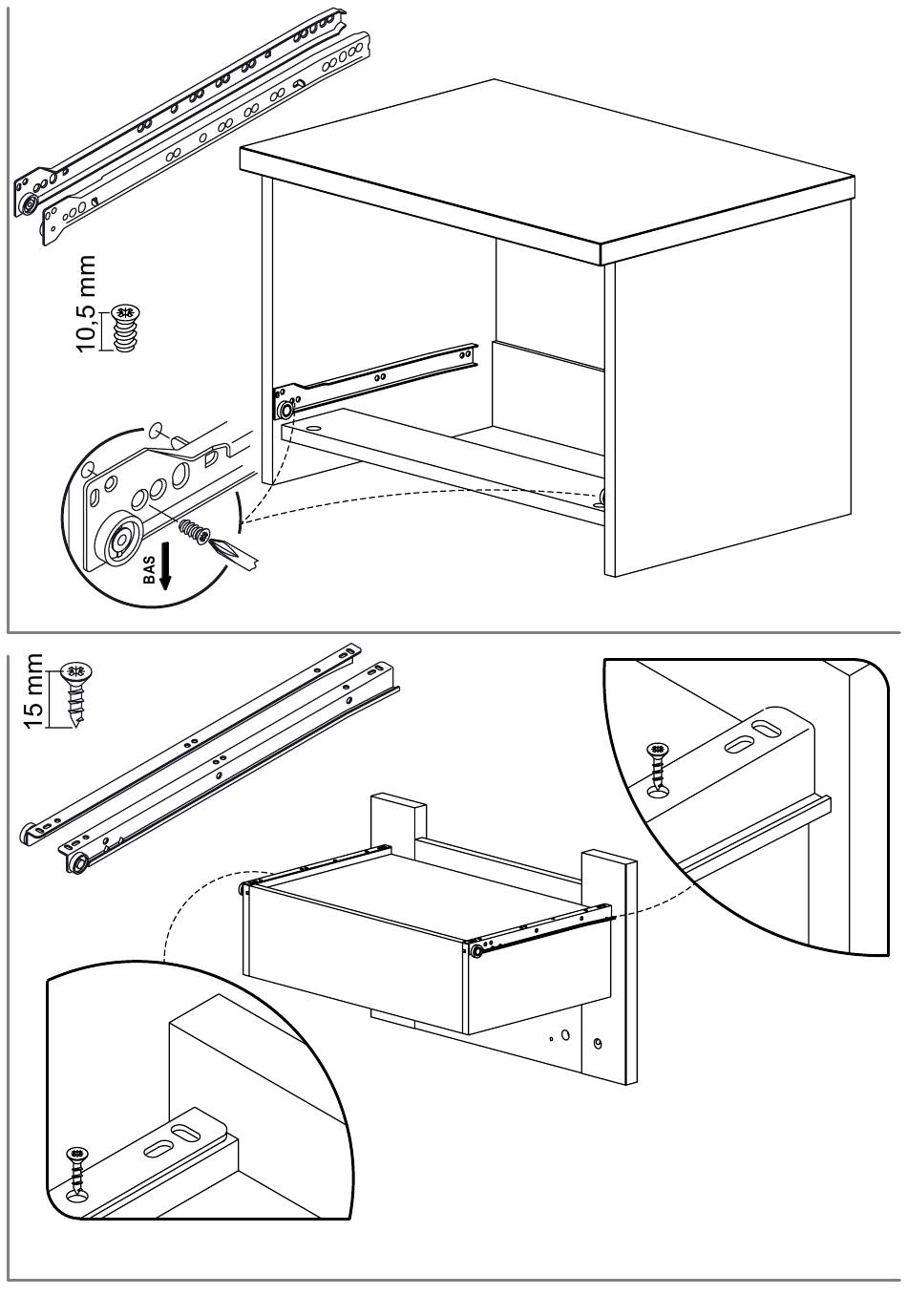 10,5 mm

BAS

15 mm