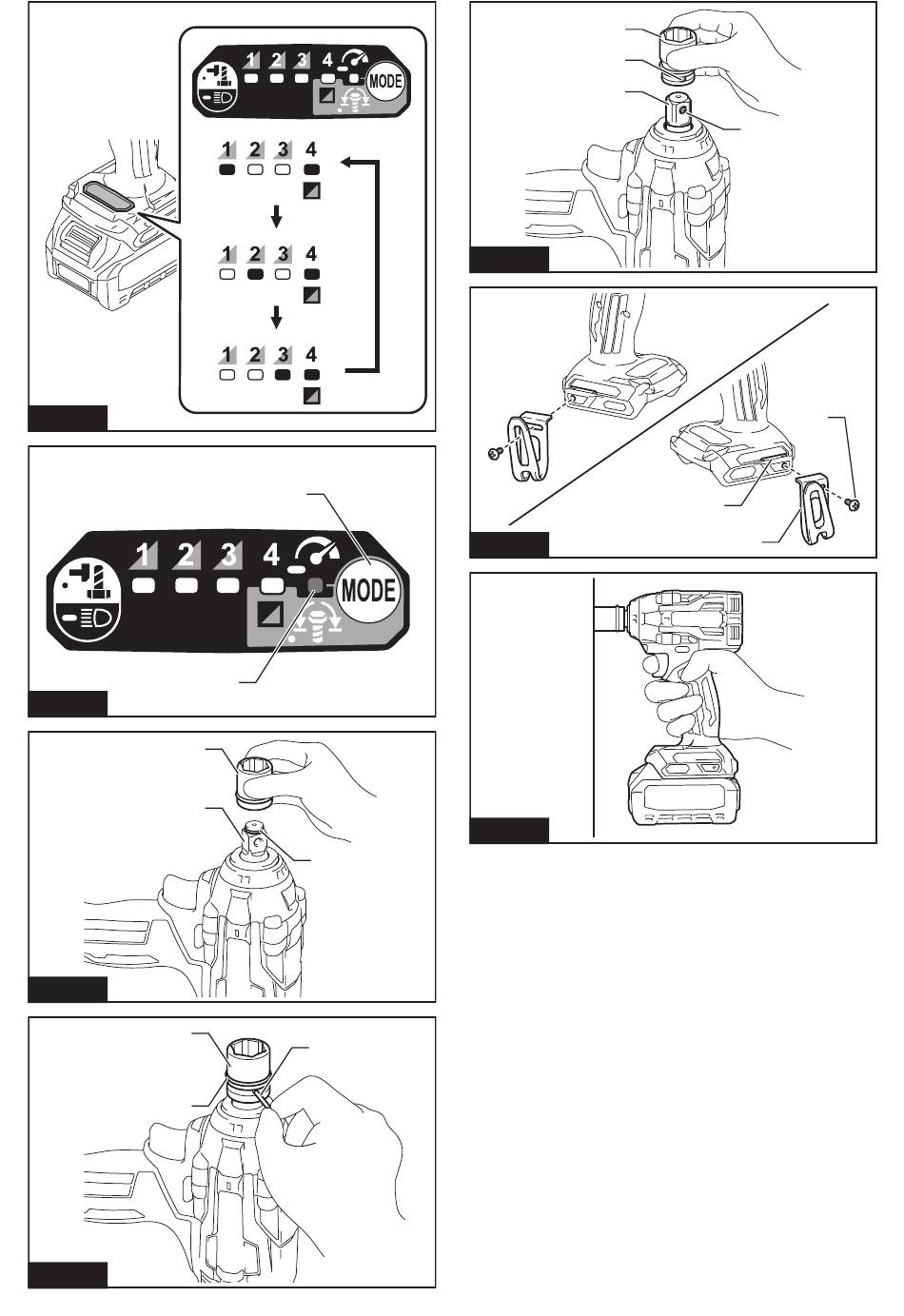 1 2 3 4 MODE

1 2 3 4

1 2 3 4

1 2 3 4

1 2 3 4 MODE