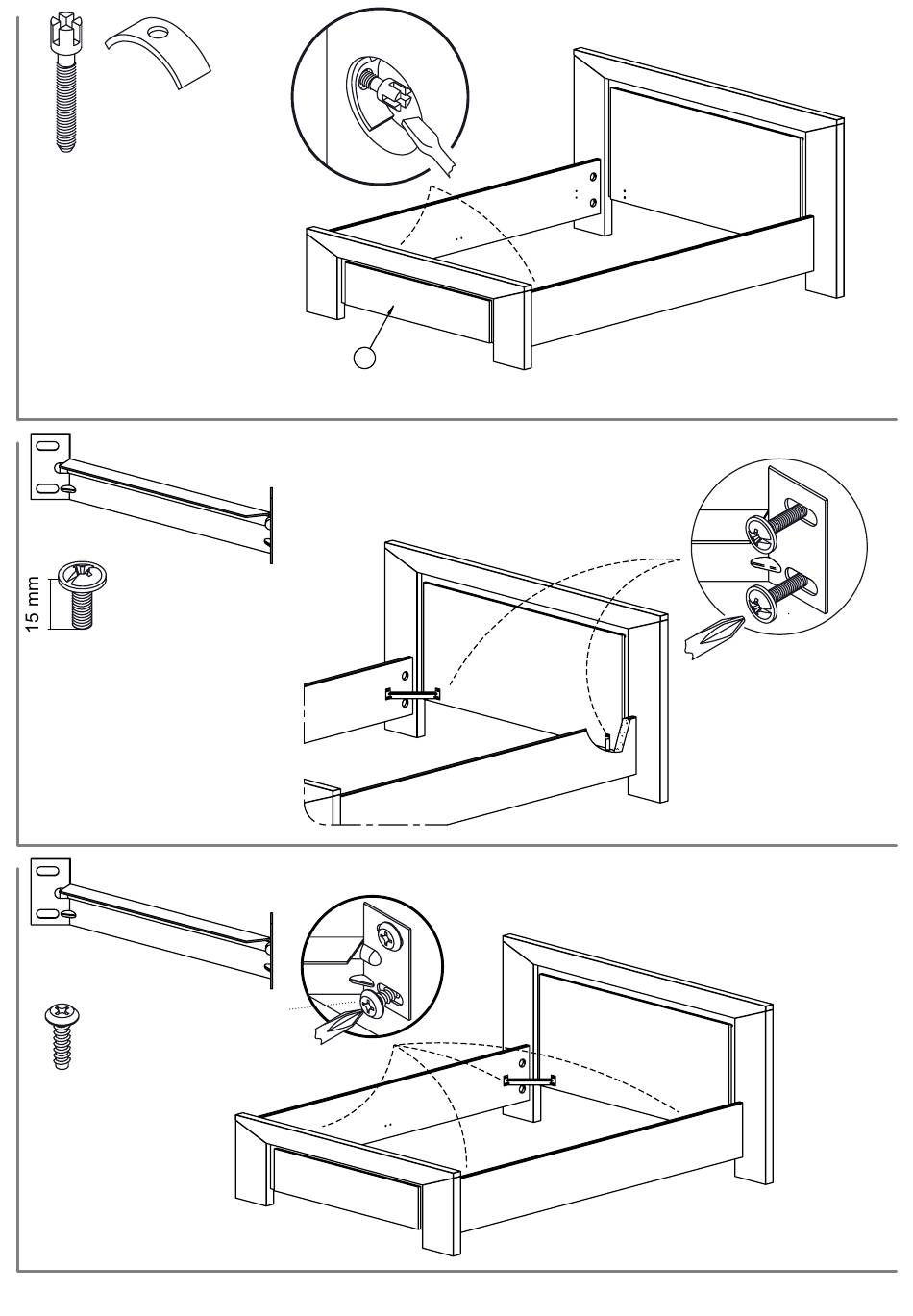 15 mm