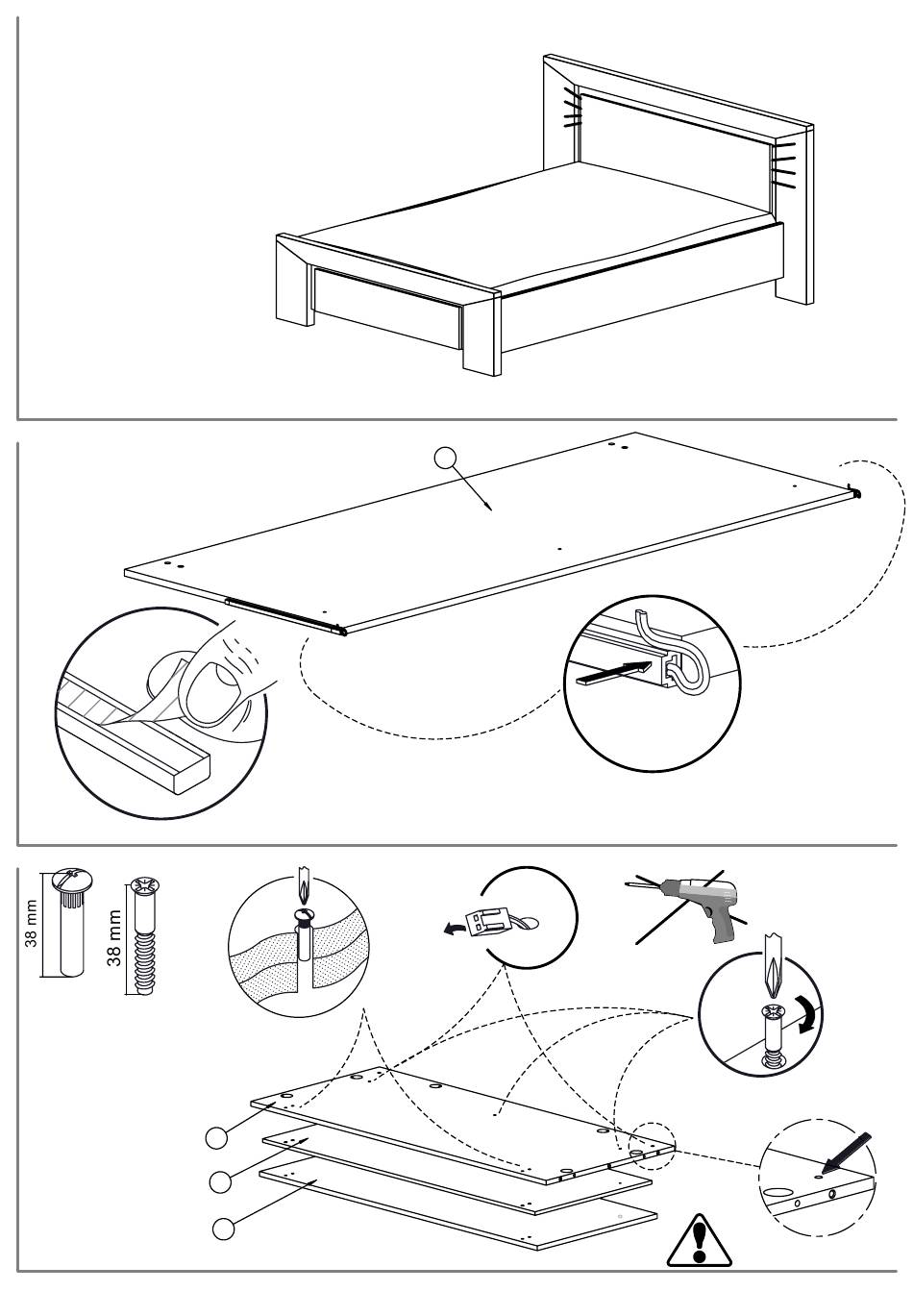 38 mm

38 mm