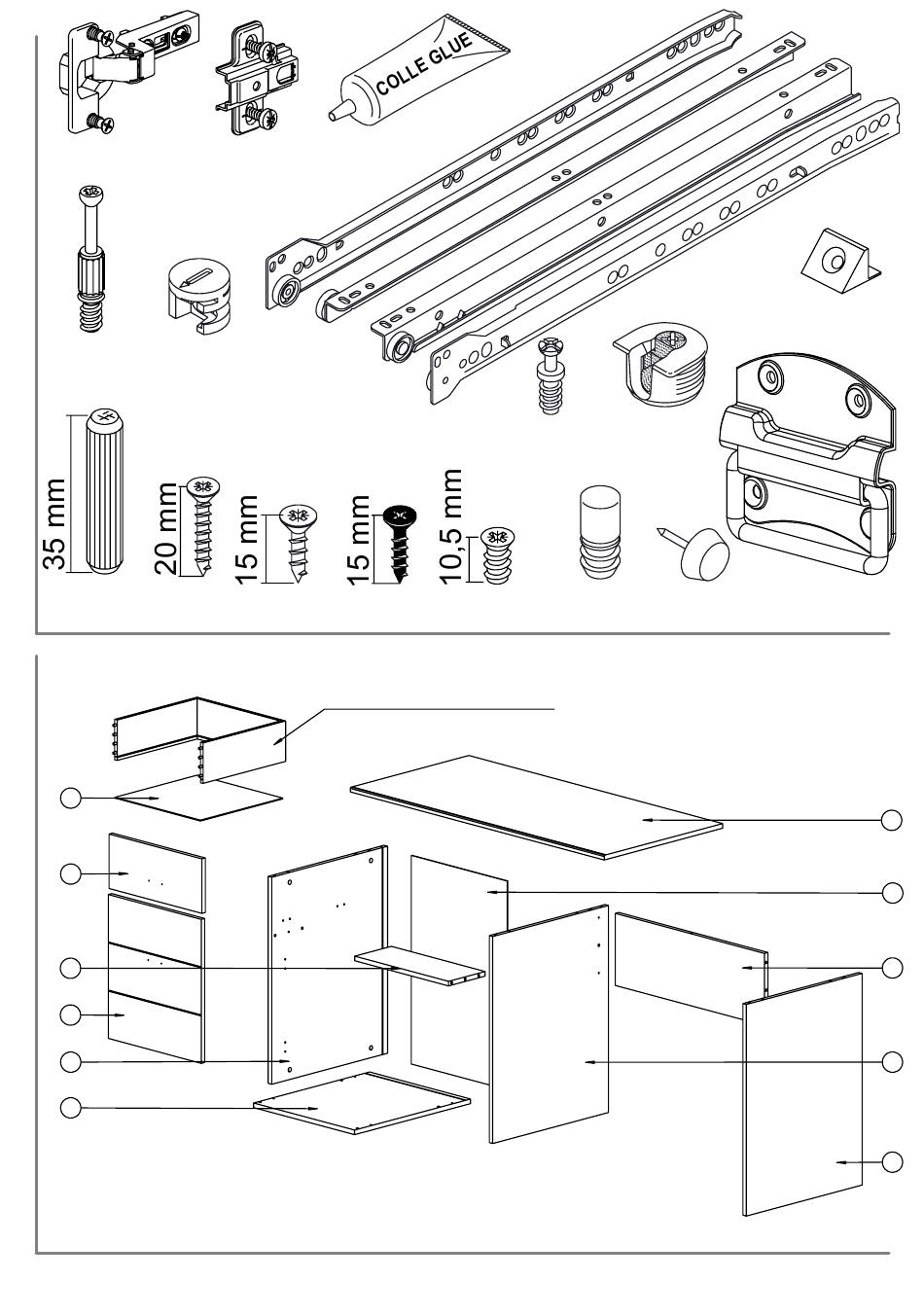 COLLE GLUE

35 mm

20 mm

15 mm

15 mm

10,5 mm