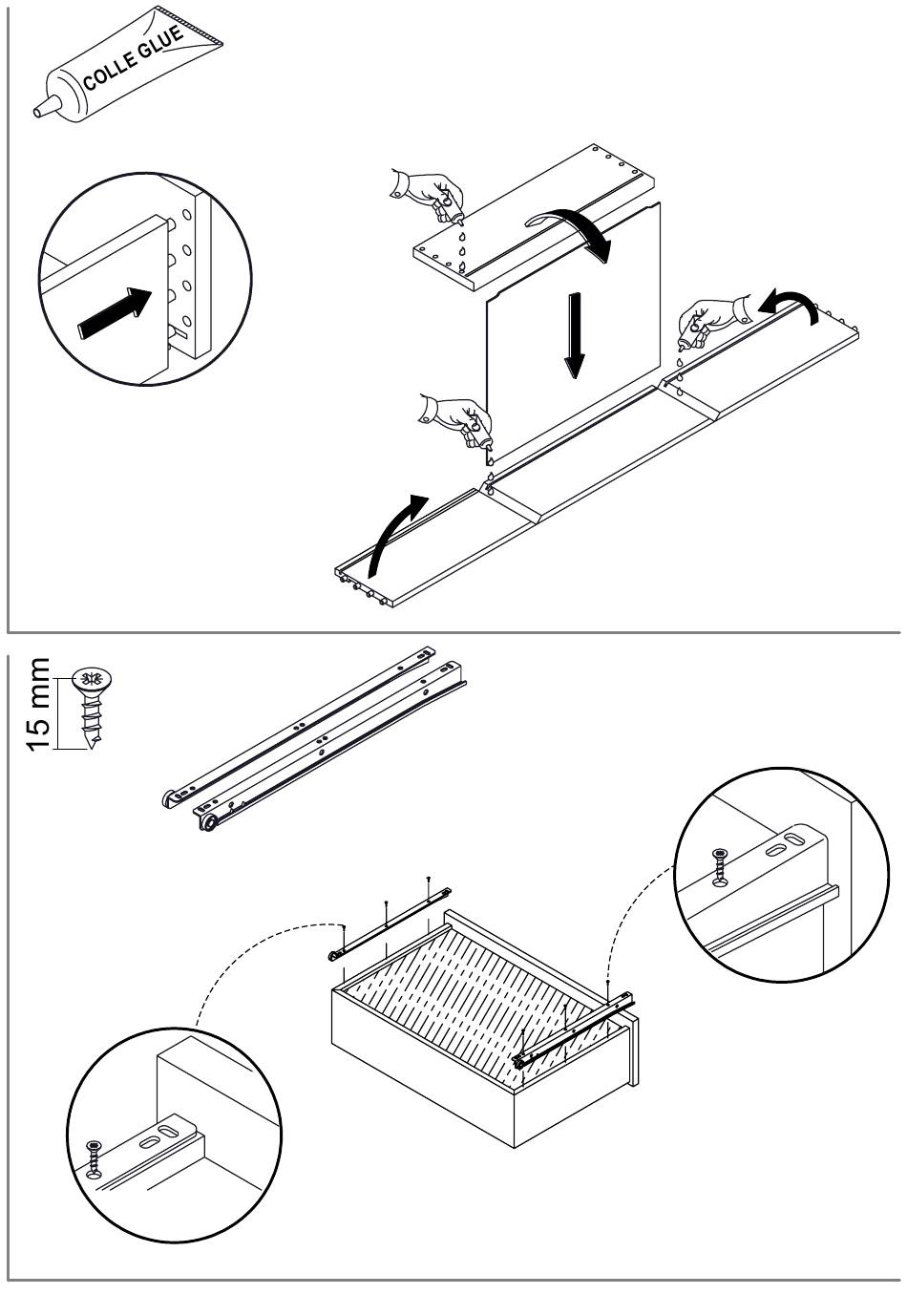 COLLE GLUE

15 mm