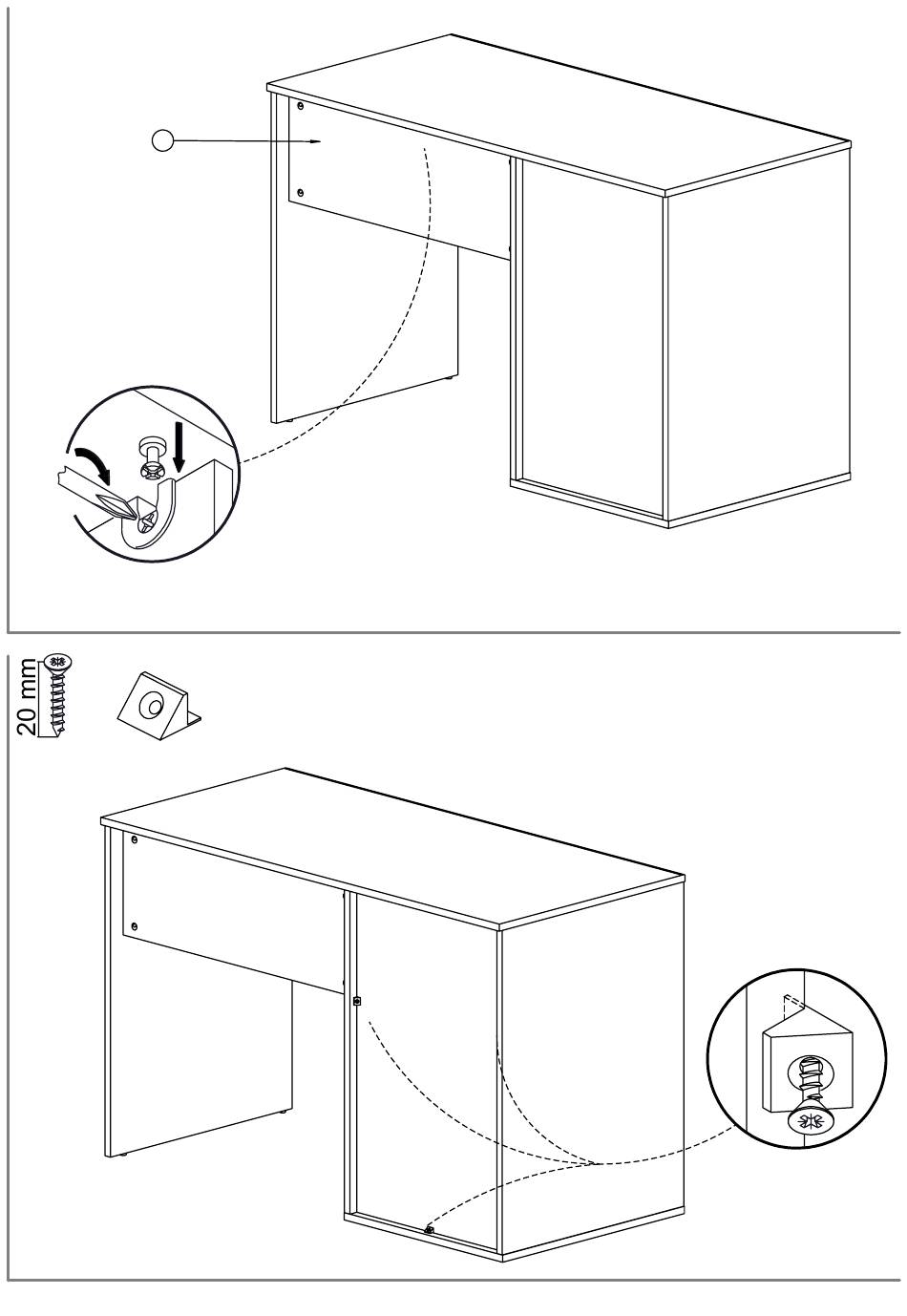 20 mm