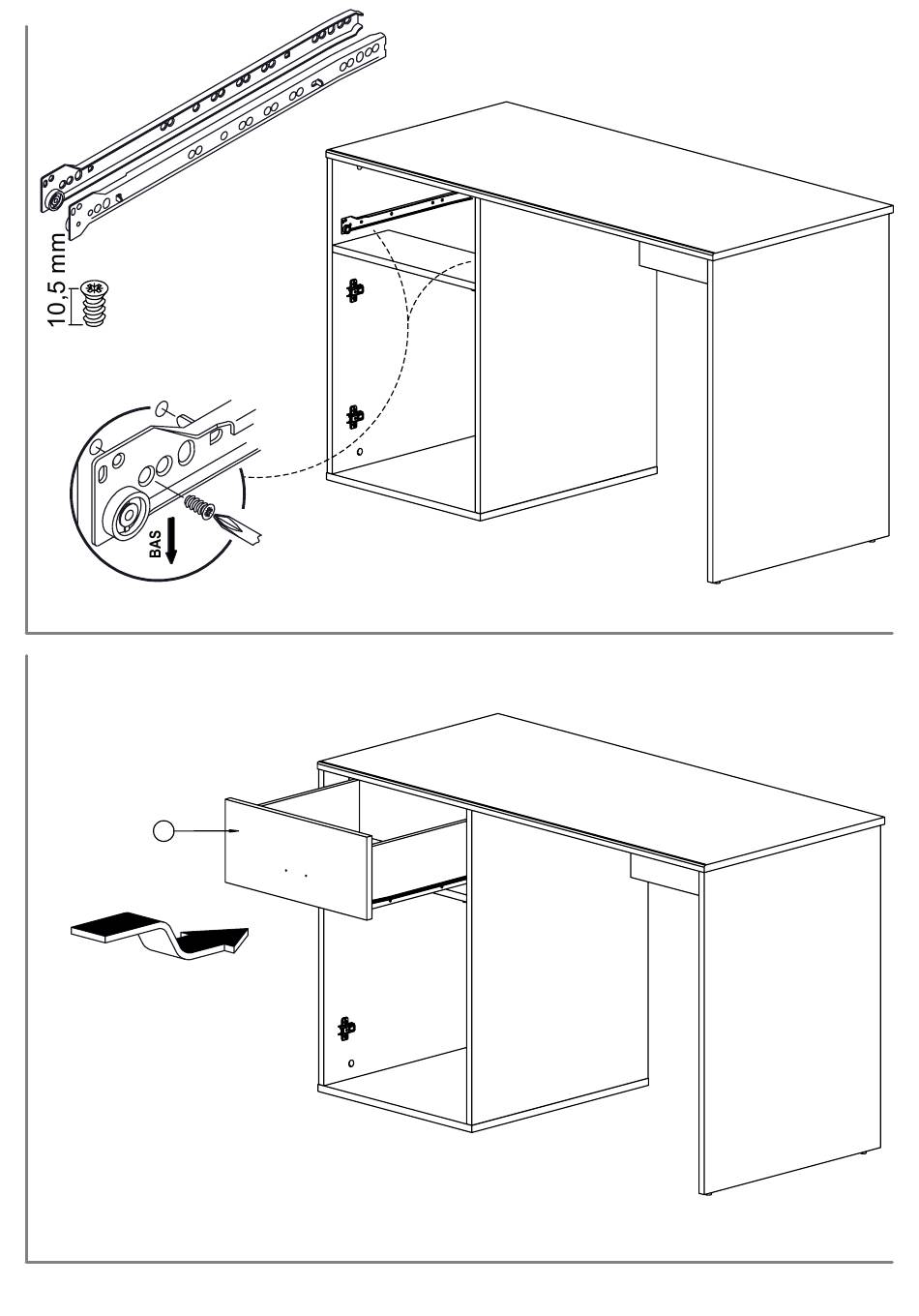 10,5 mm

BAS