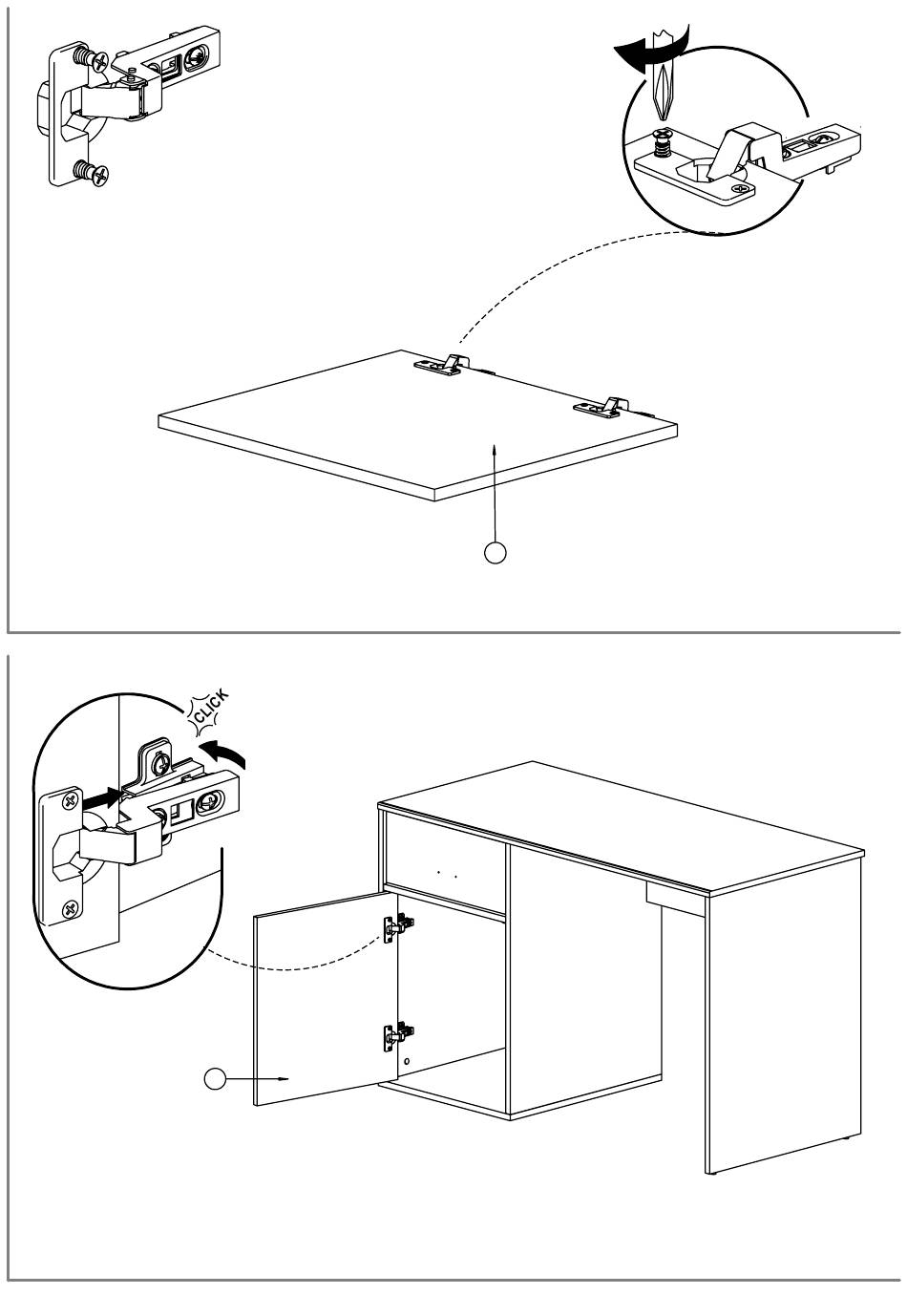 CLICK