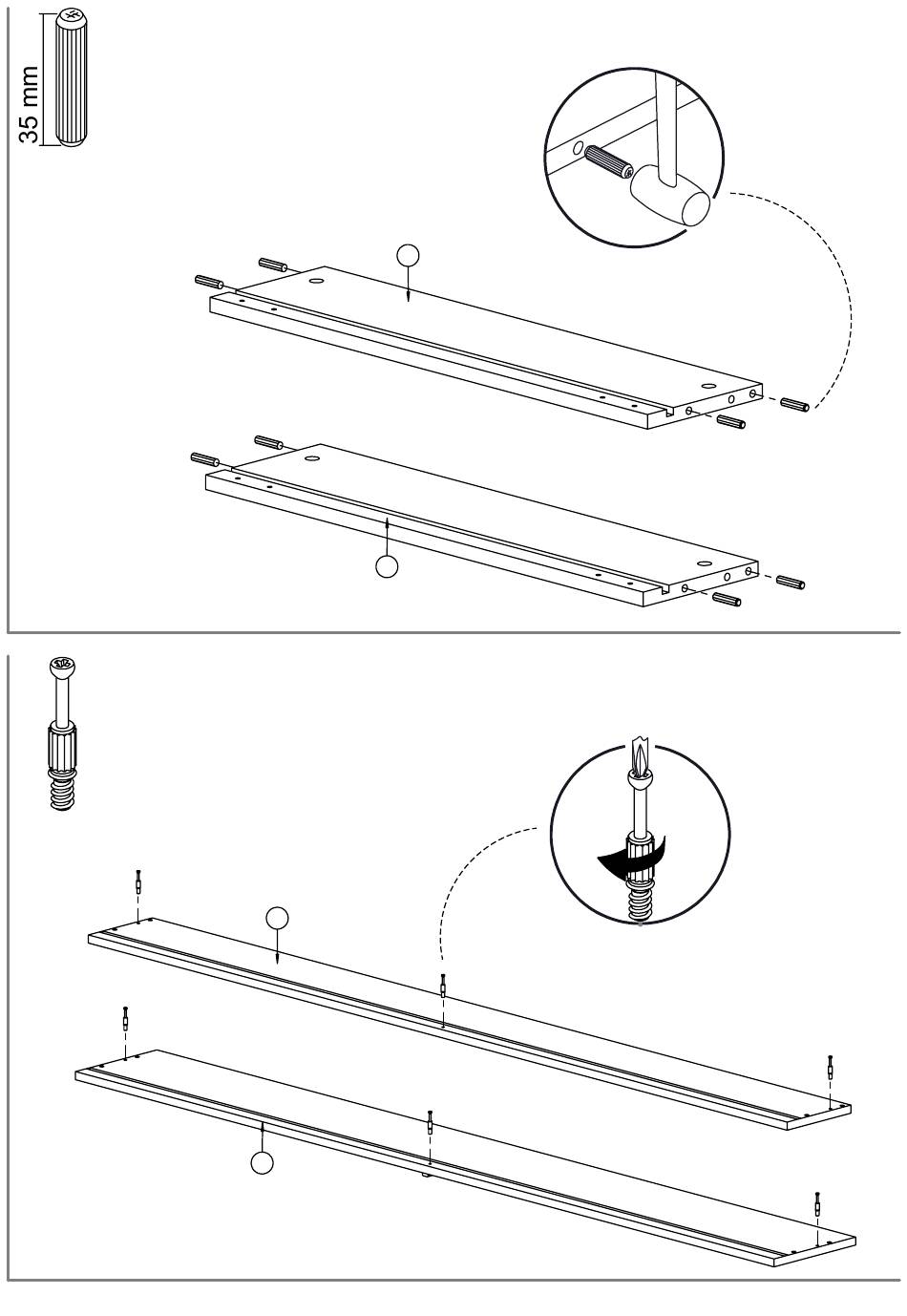 35 mm