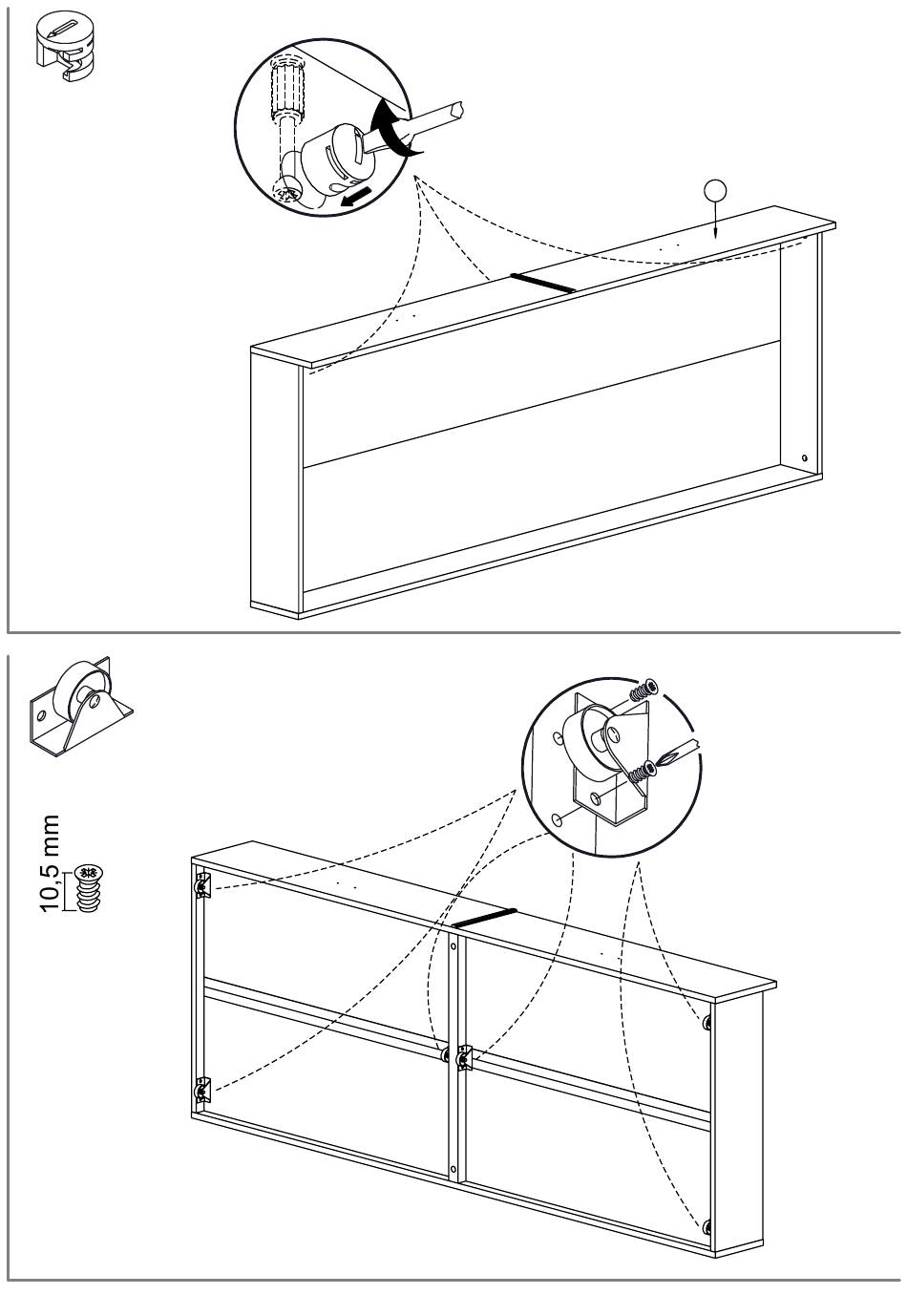 10,5 mm