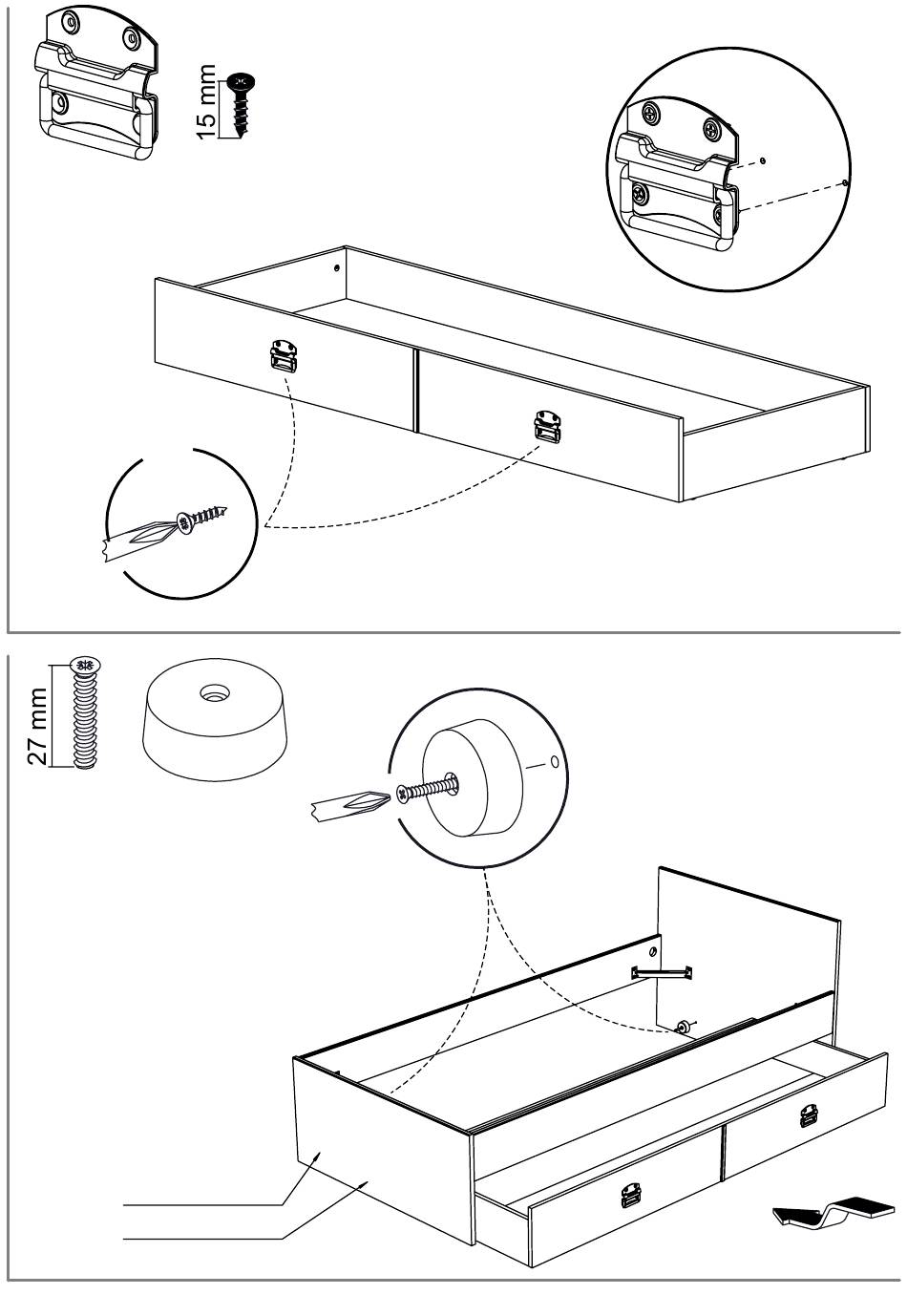 15 mm

27 mm