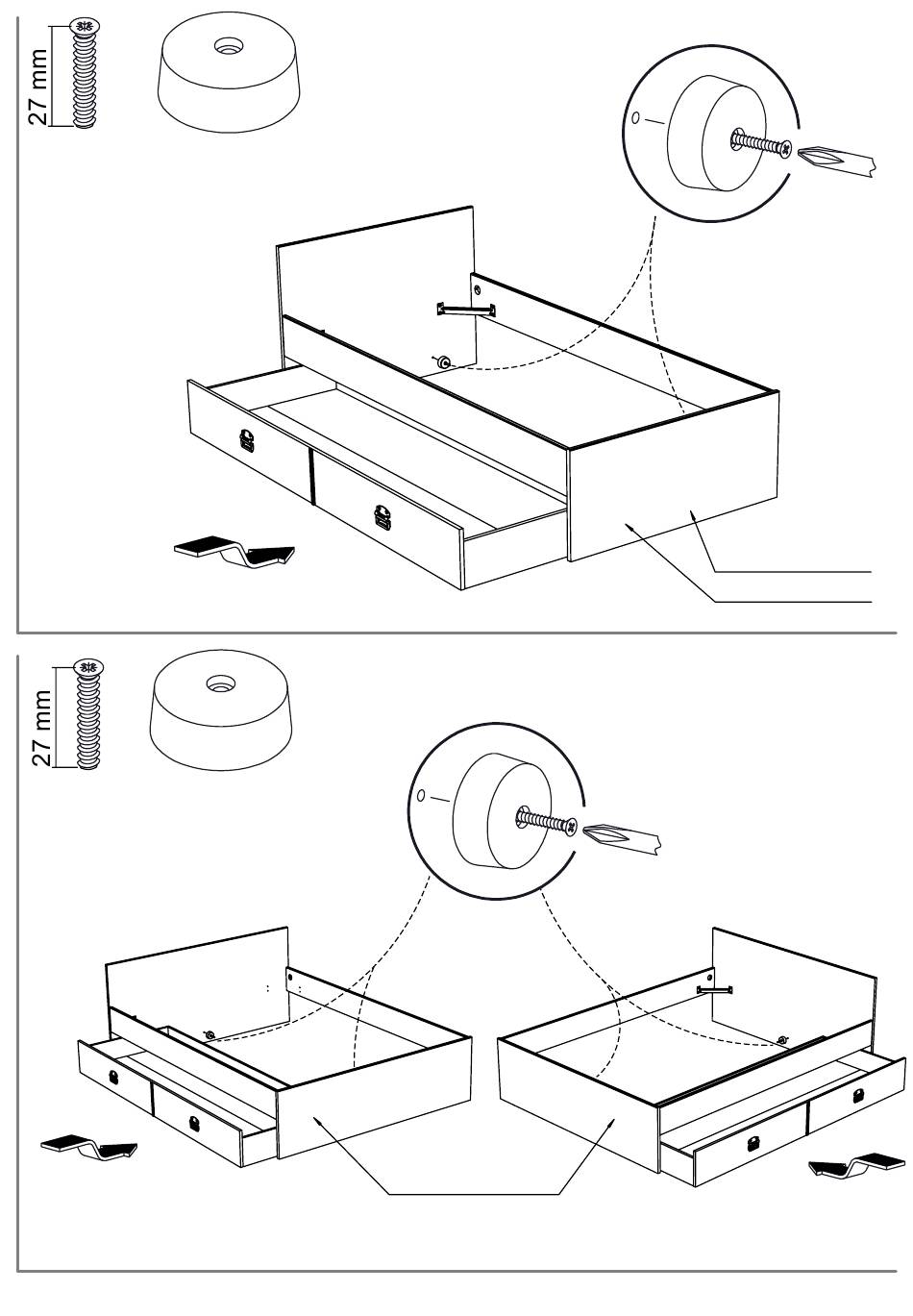 27 mm

27 mm