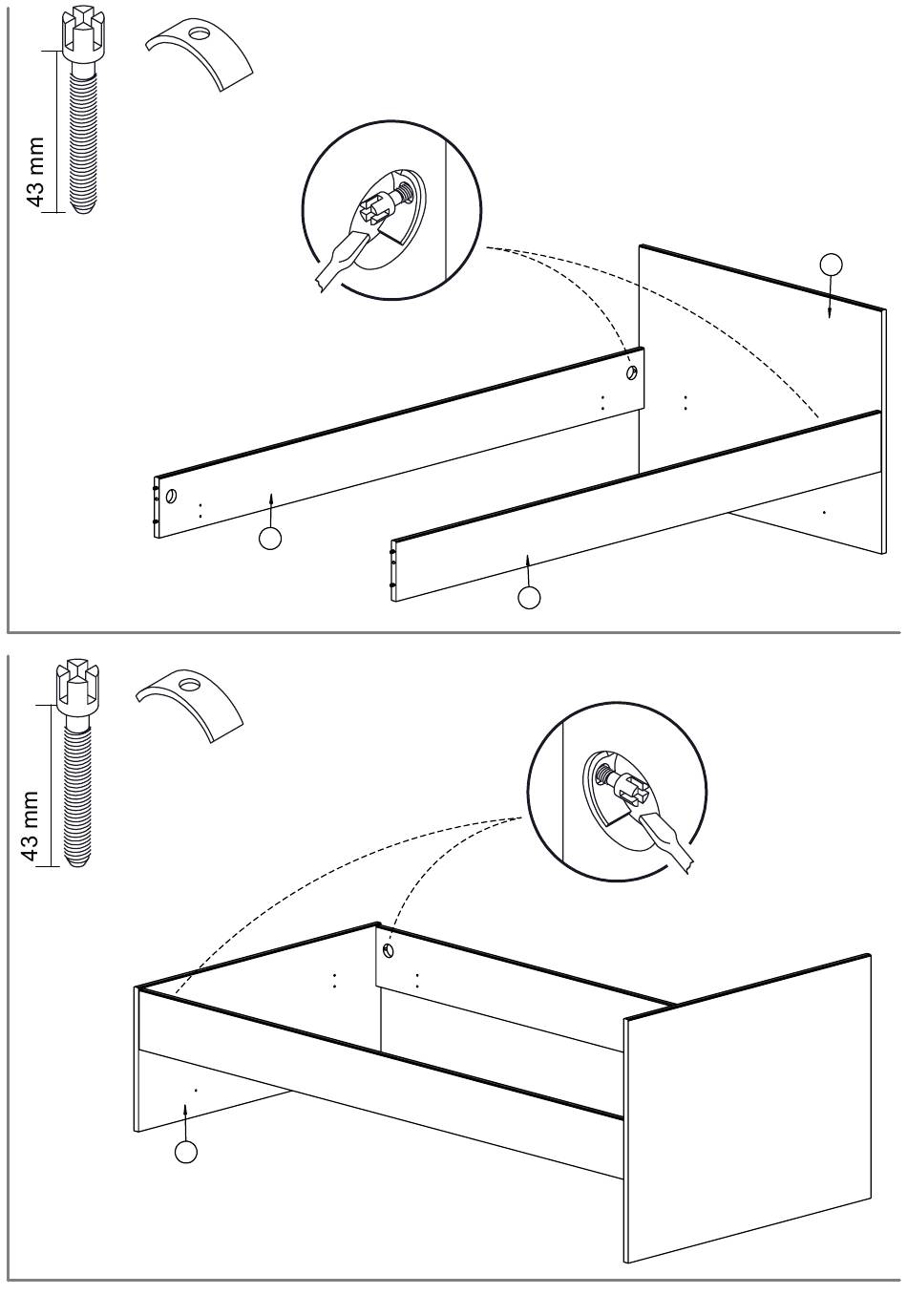 43 mm

43 mm