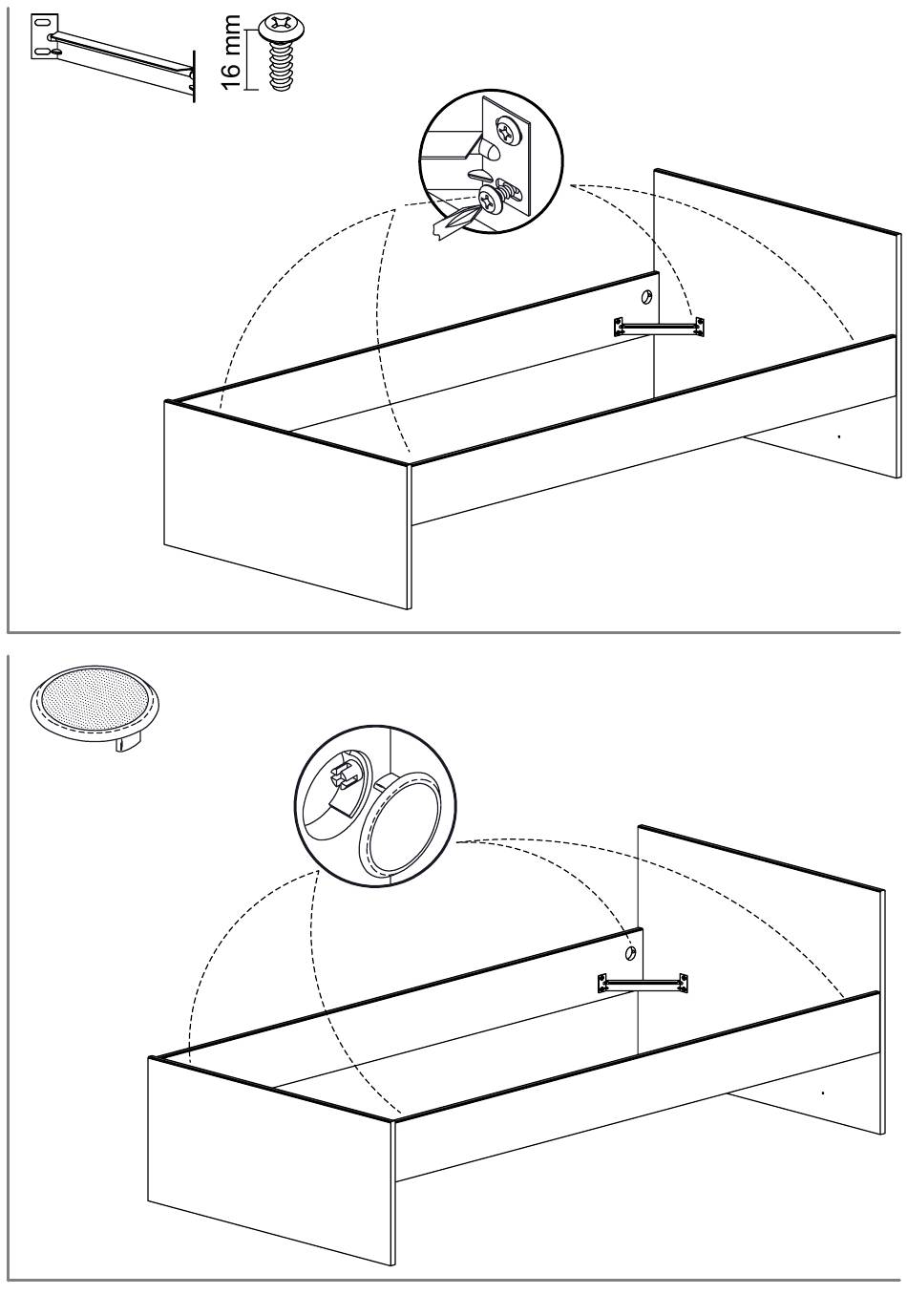 16 mm