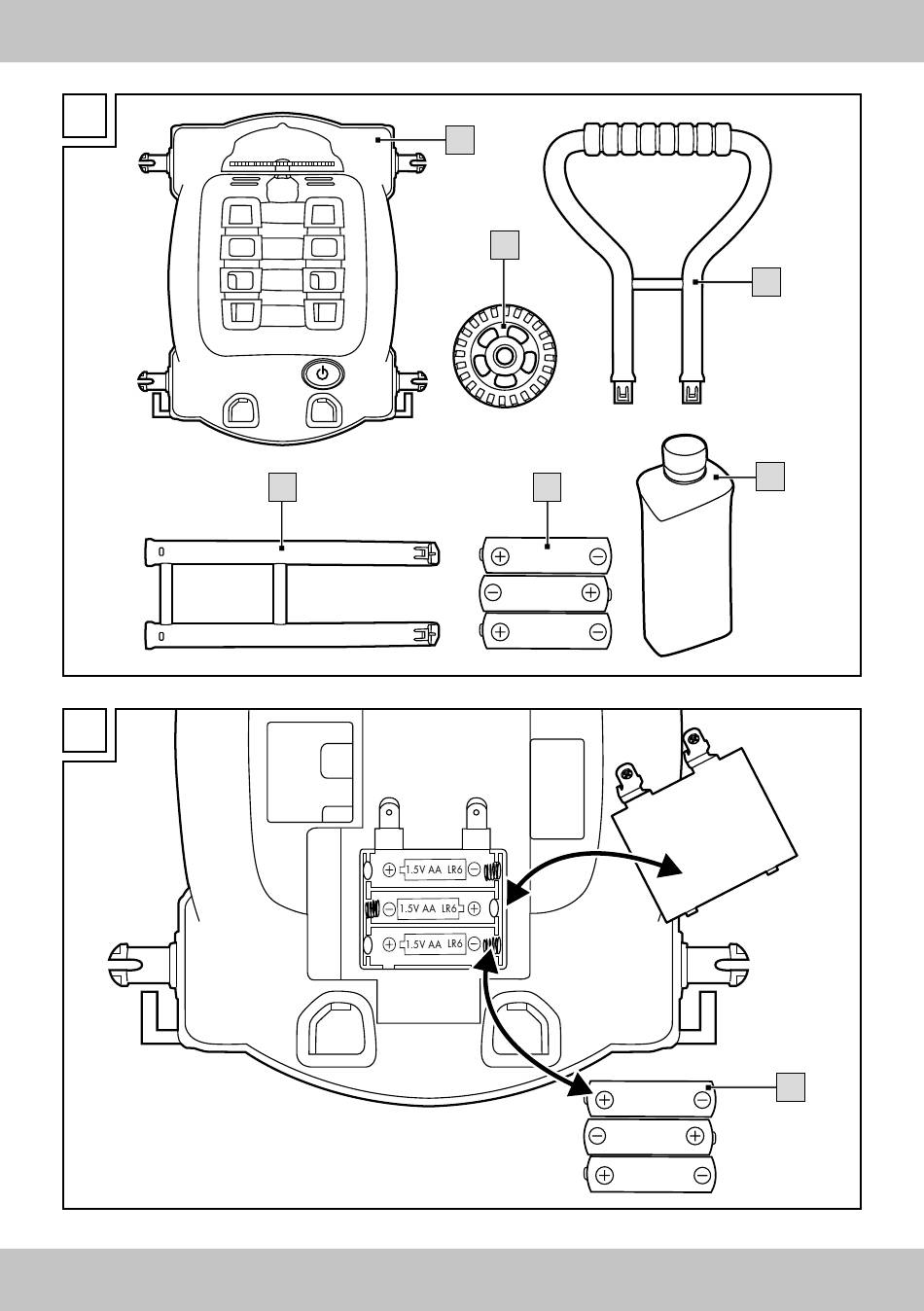 1.5V AA LR6
1.5V AA LR6
1.5V AA LR6