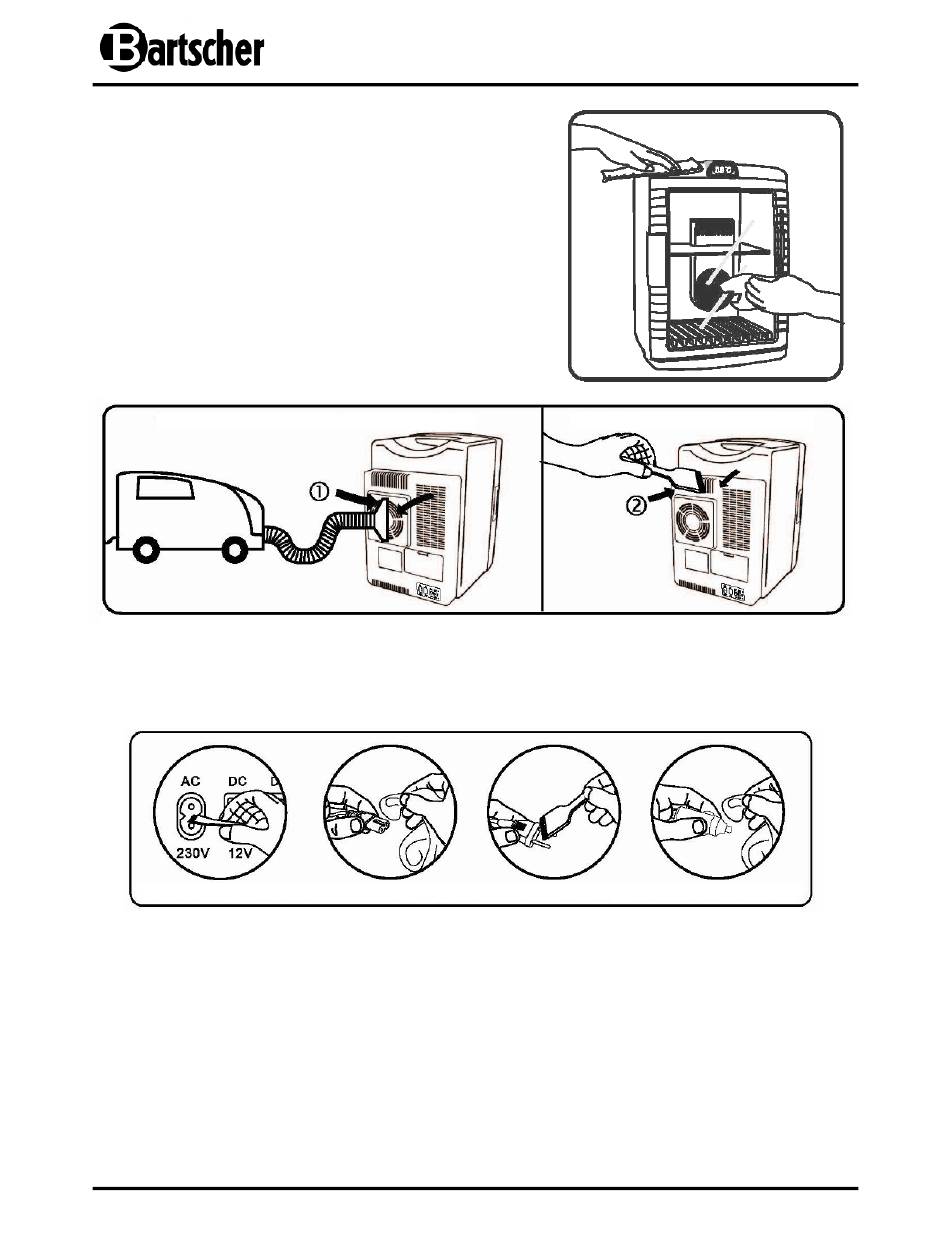 Bartscher

①

②

AC

DC

D

230V

12V