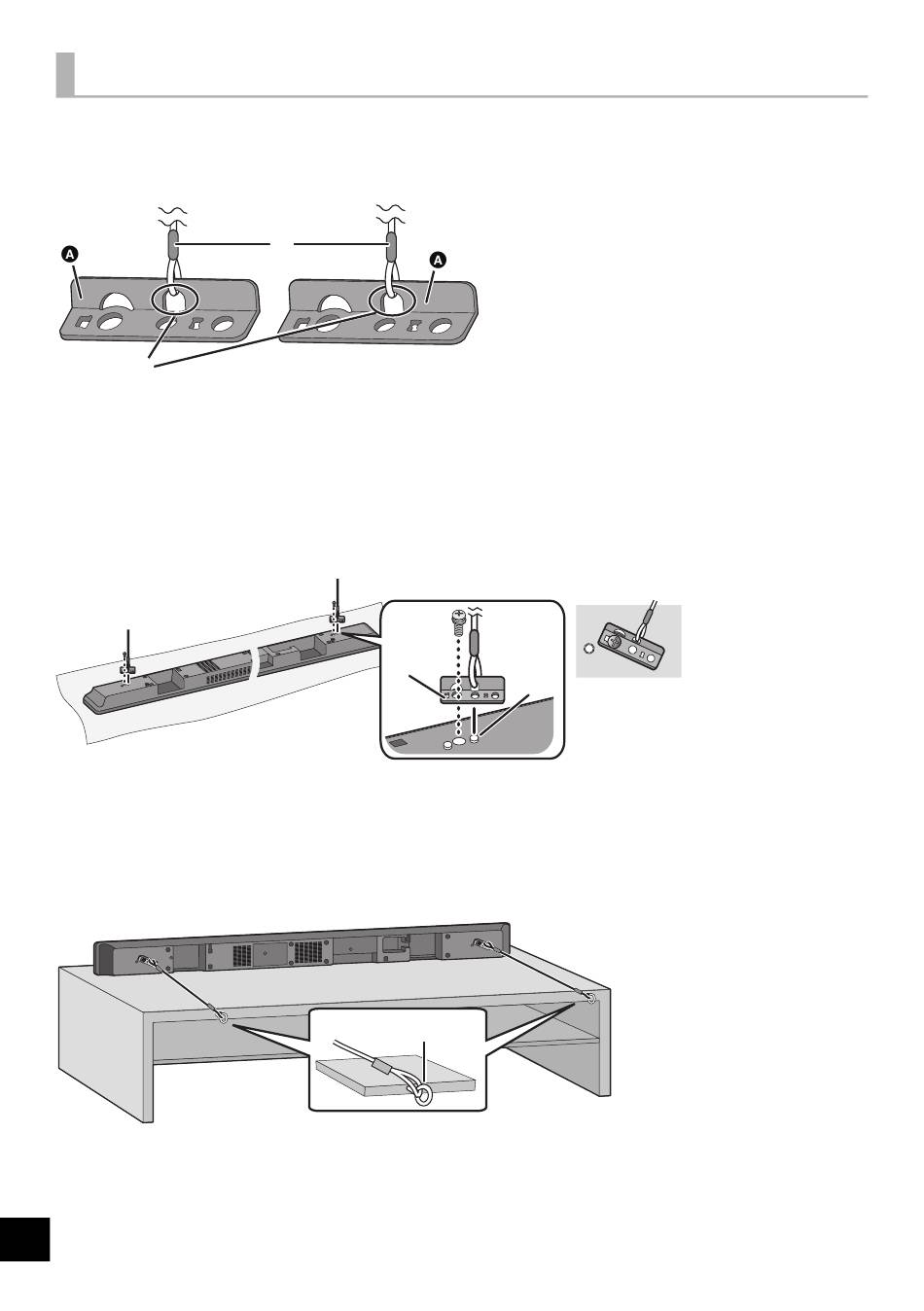 A

A