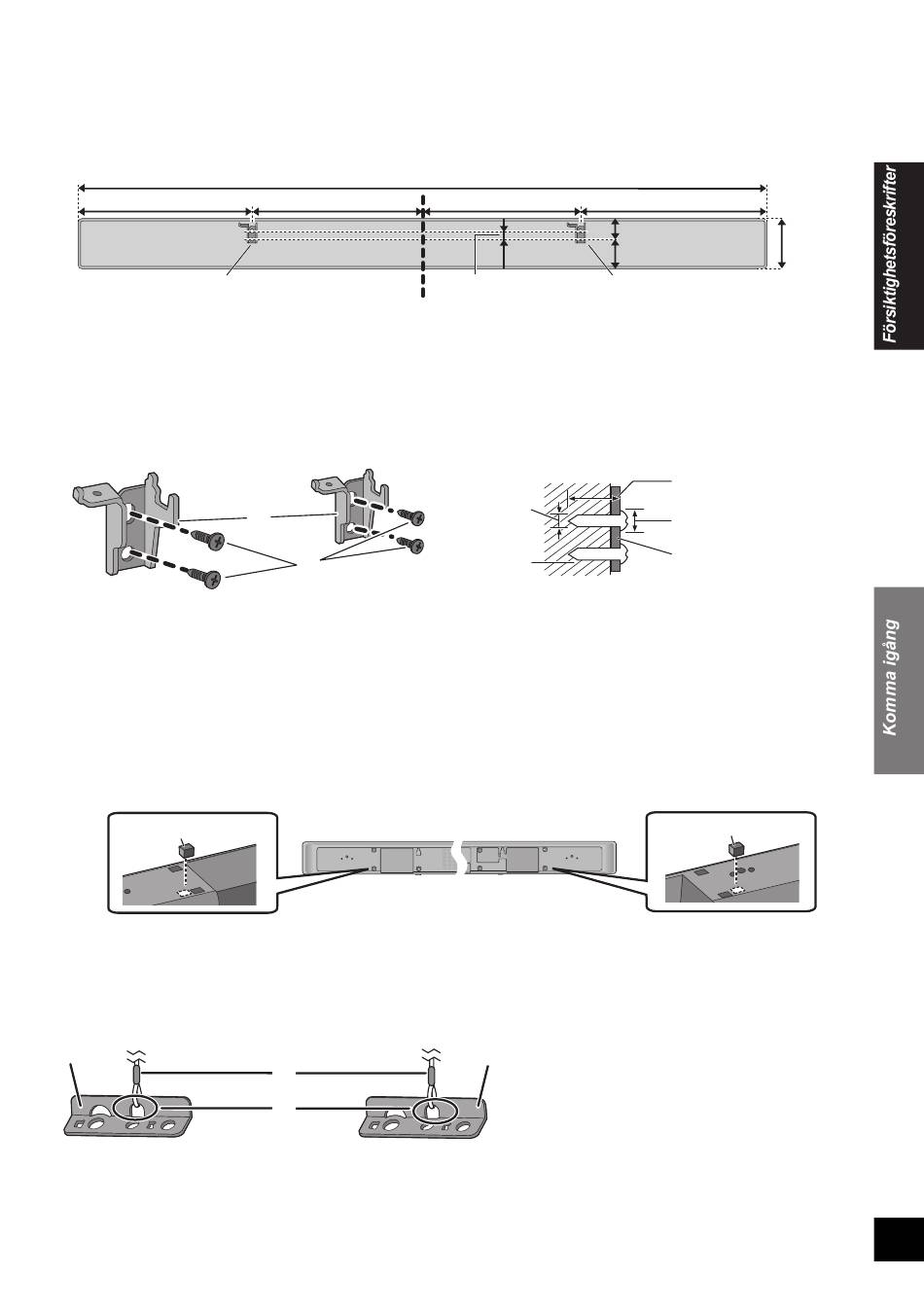 Försiktighetsföreskrifter

Komma igång