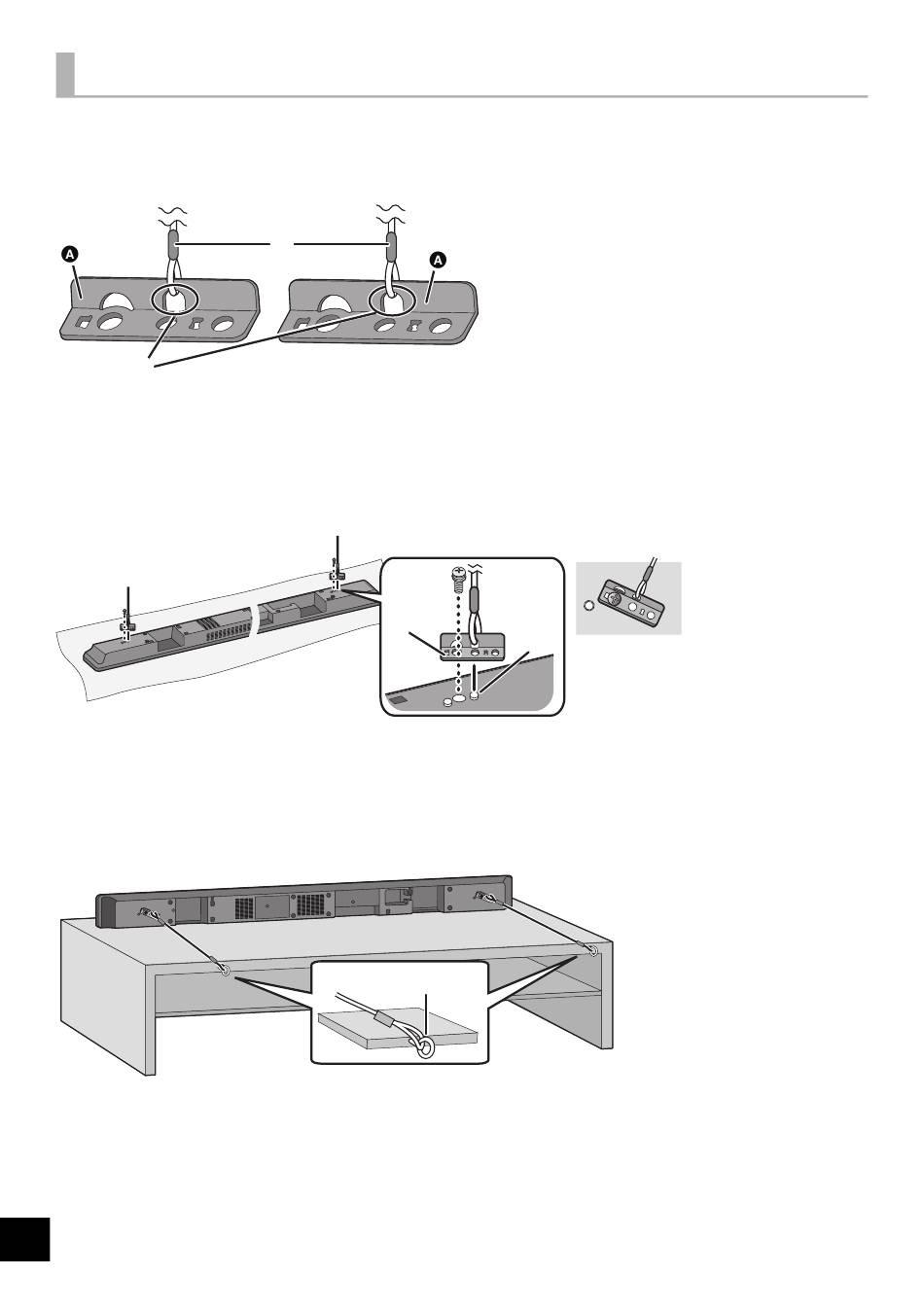 A

A