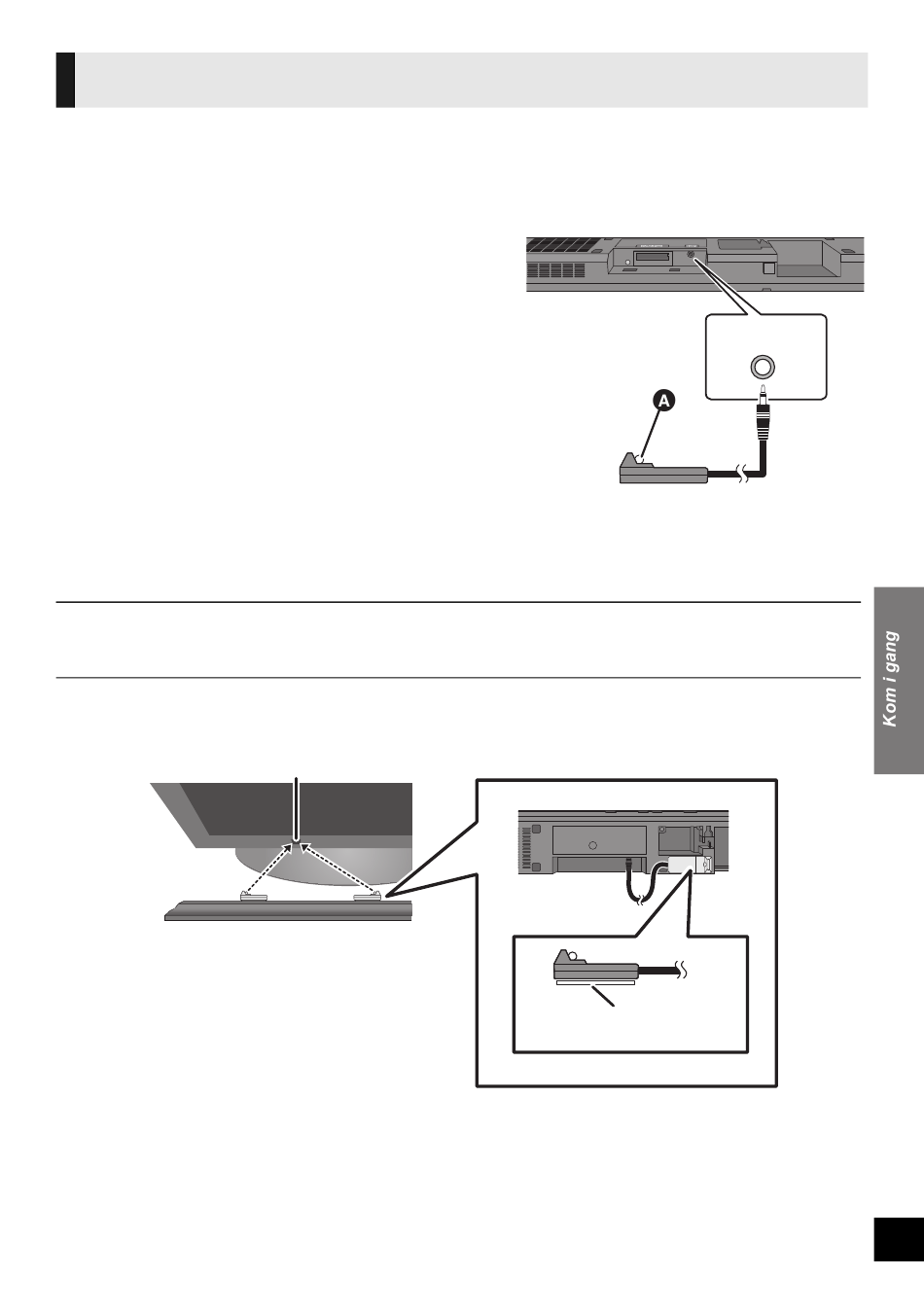 A

Kom i gang