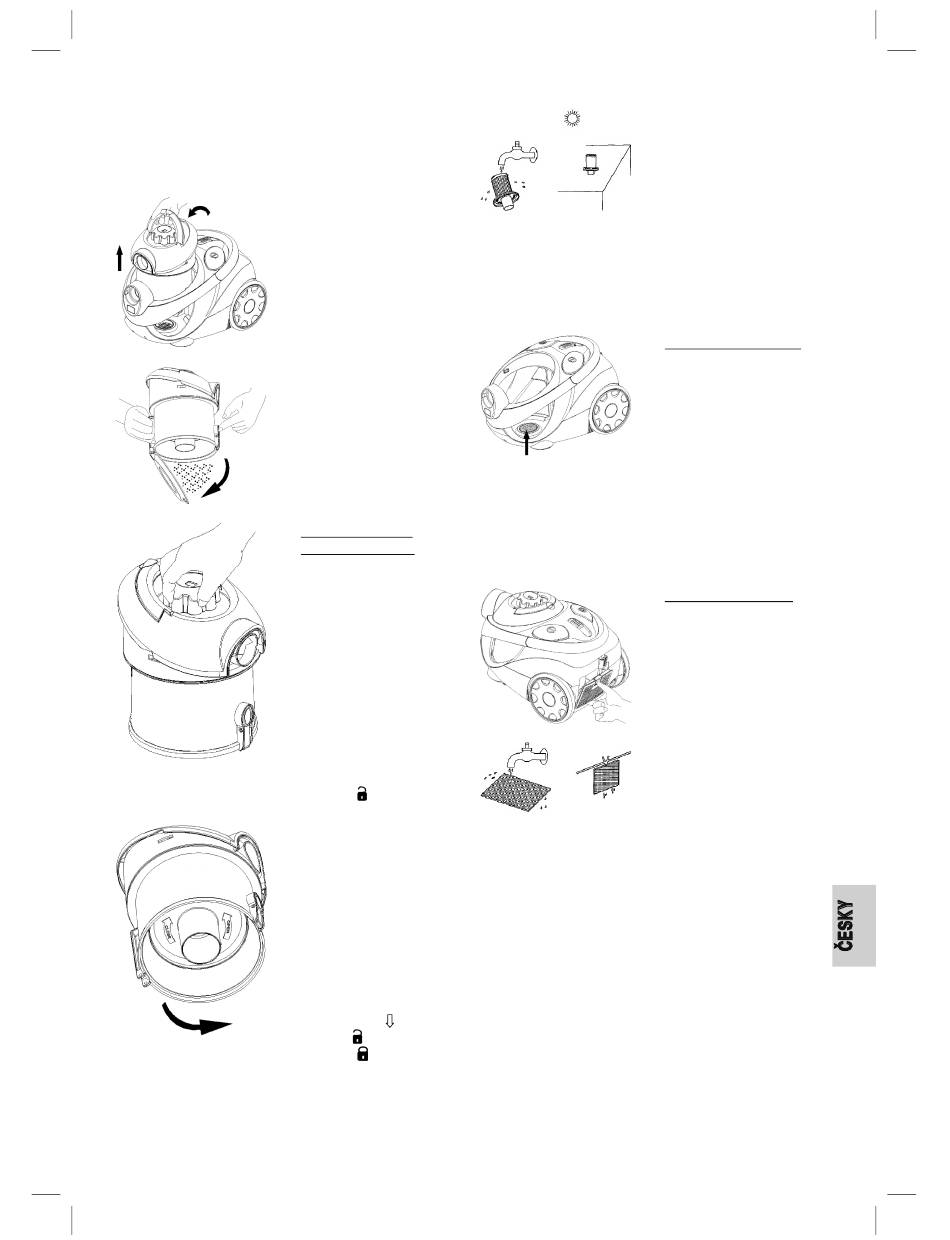 ČESKY