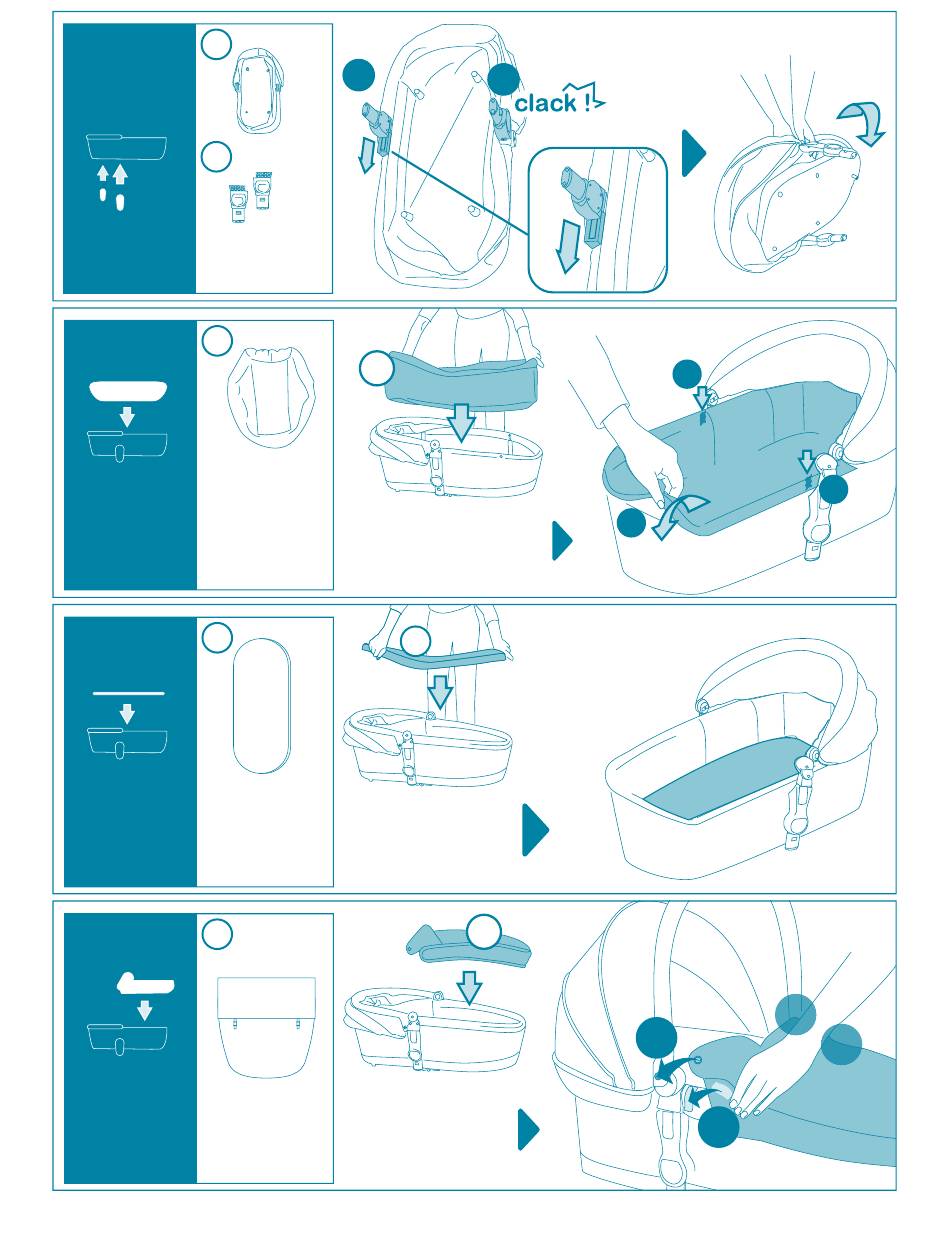 clack !