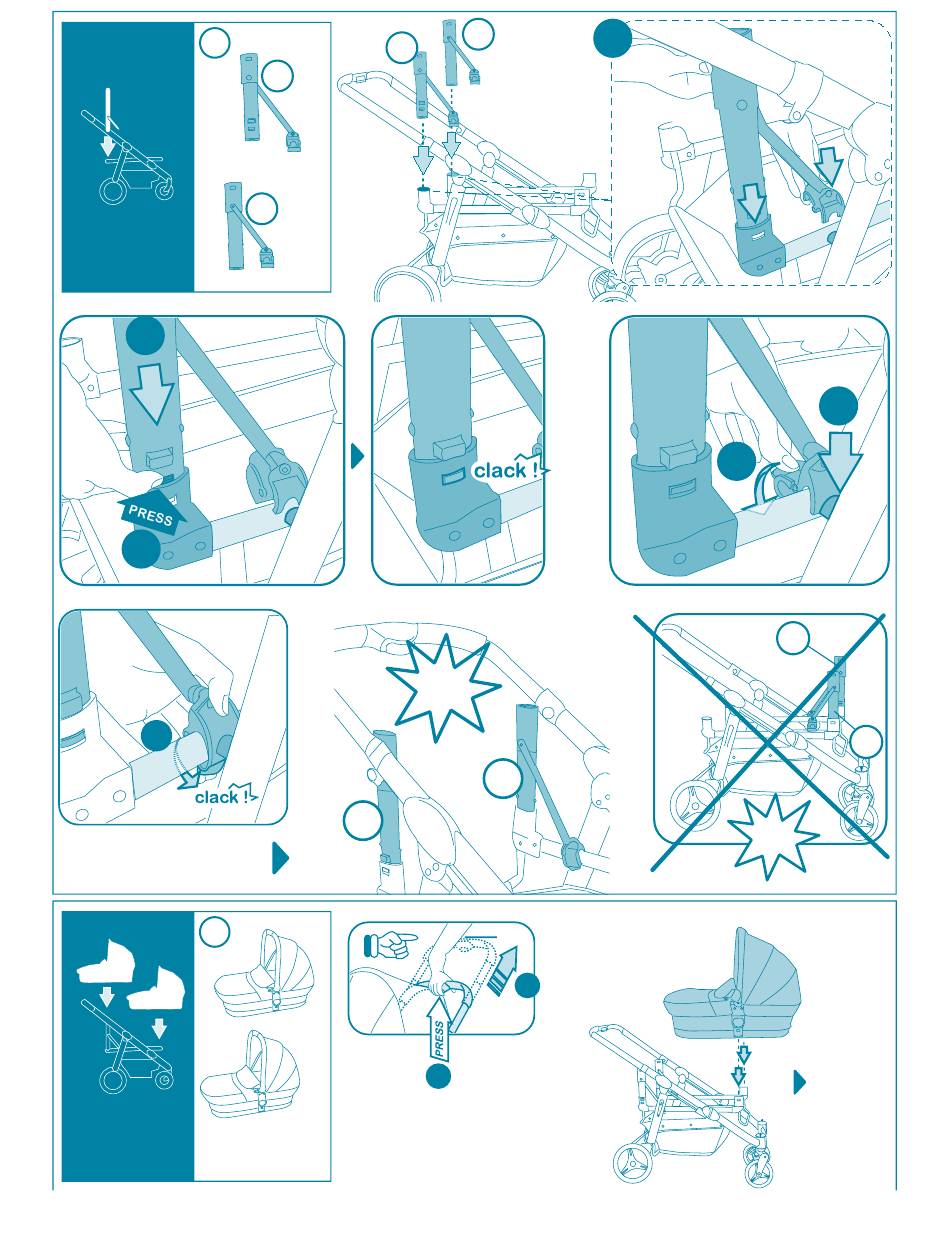 PRESS

clack !

clack !

PRESS