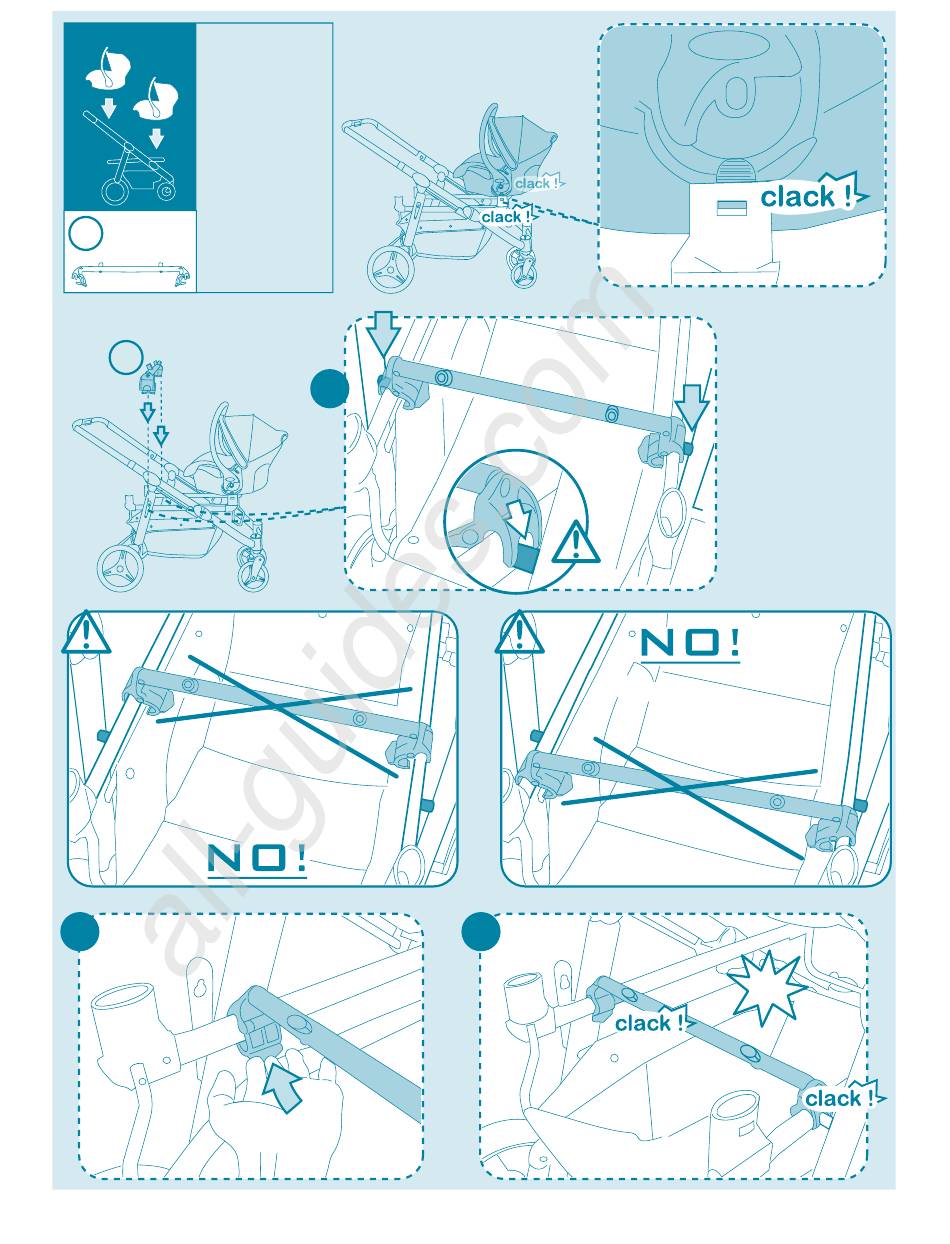 clack !
clack !
clack !
NO!
NO!
clack !
clack !
all-guides.com