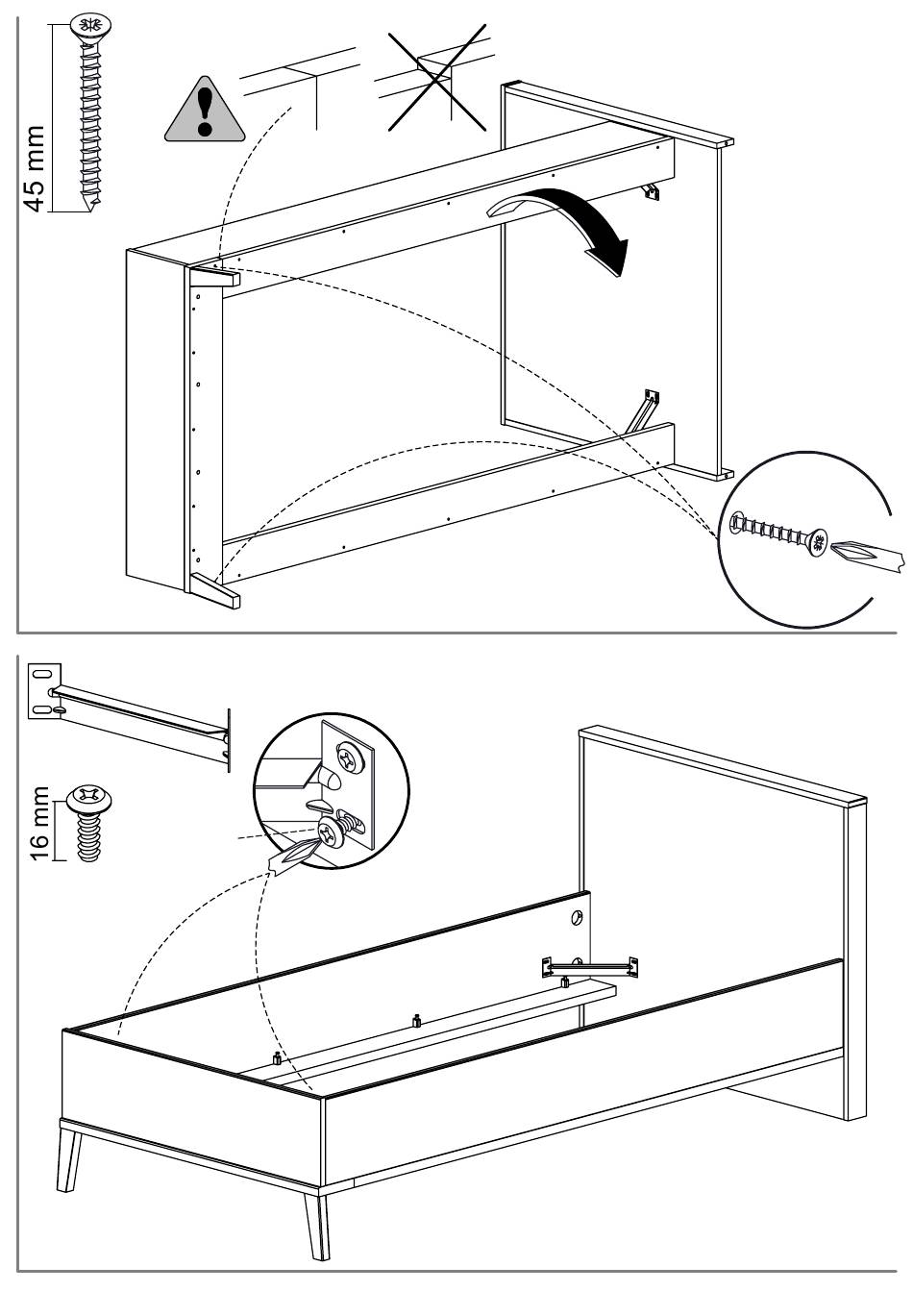 45 mm

16 mm