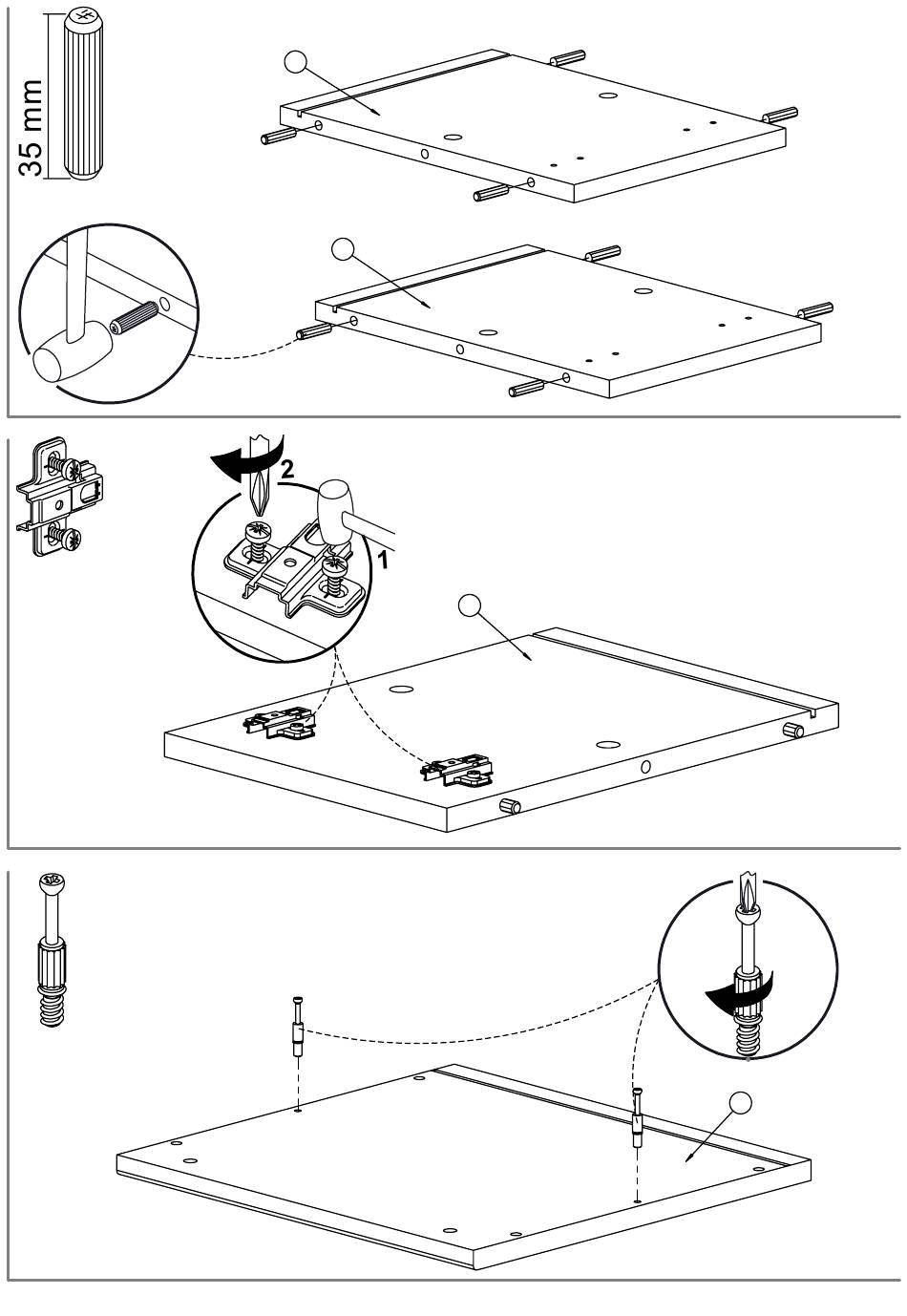 35 mm

2

1