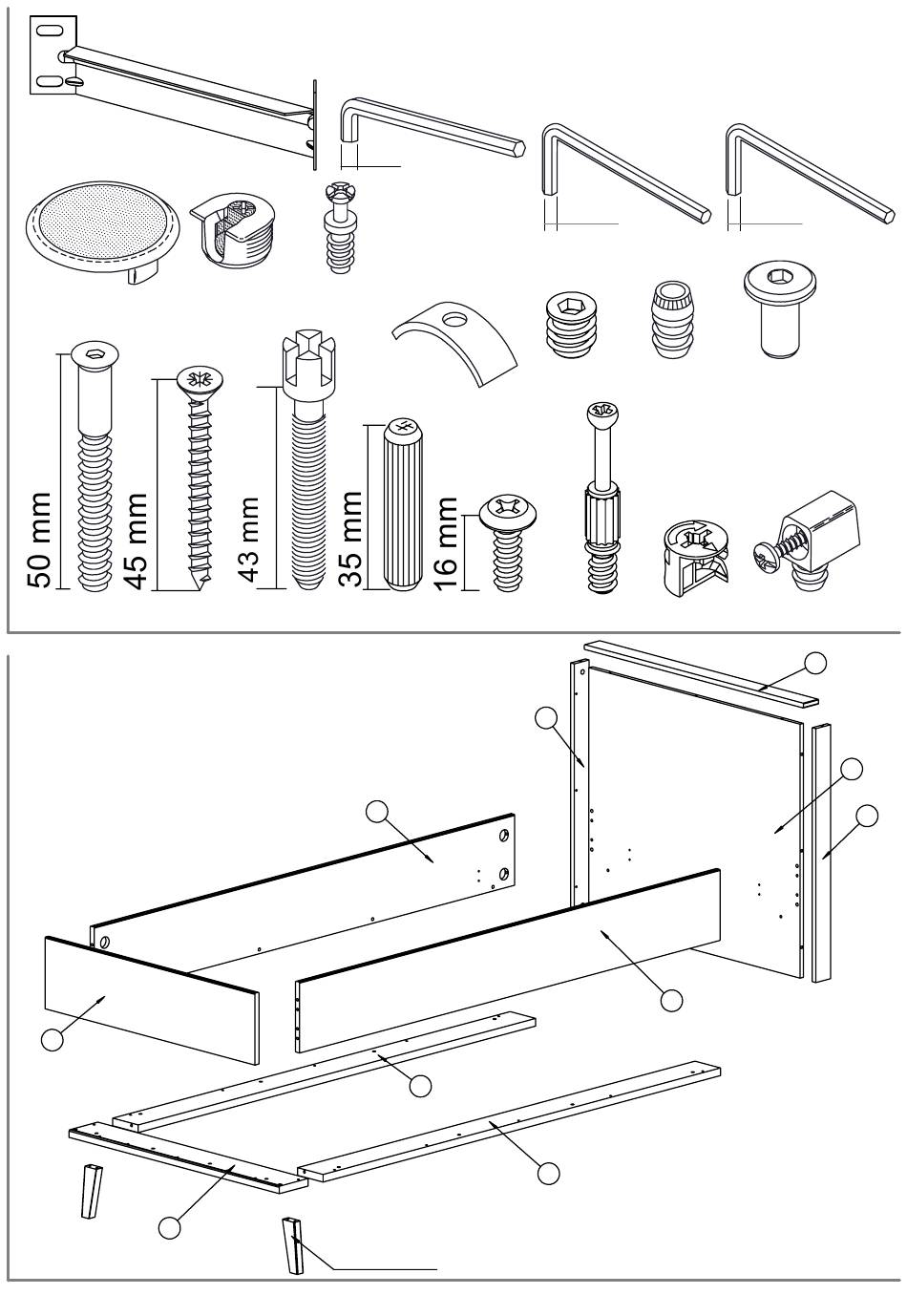 50 mm

45 mm

43 mm

35 mm

16 mm