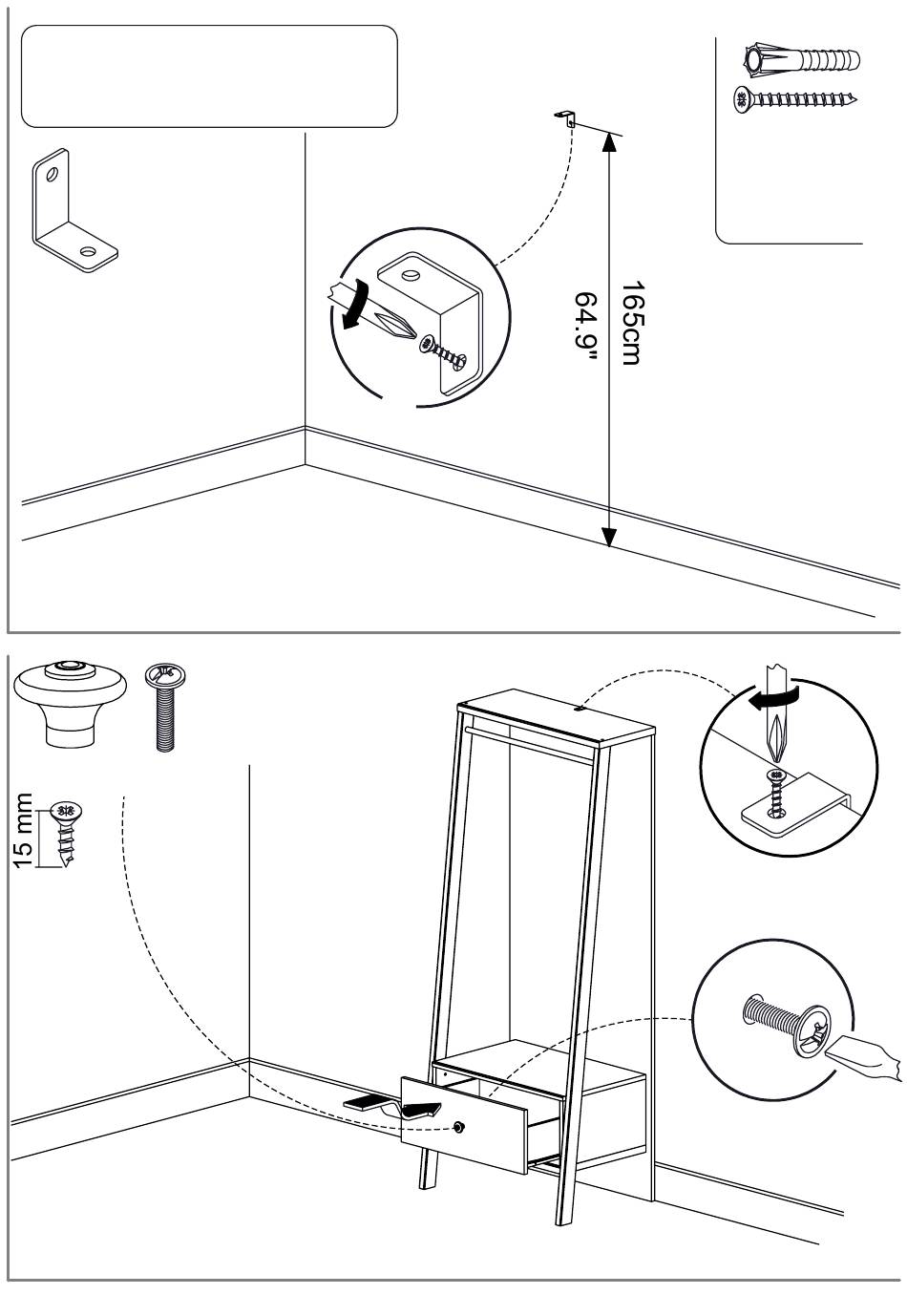 165cm
64.9"

15 mm