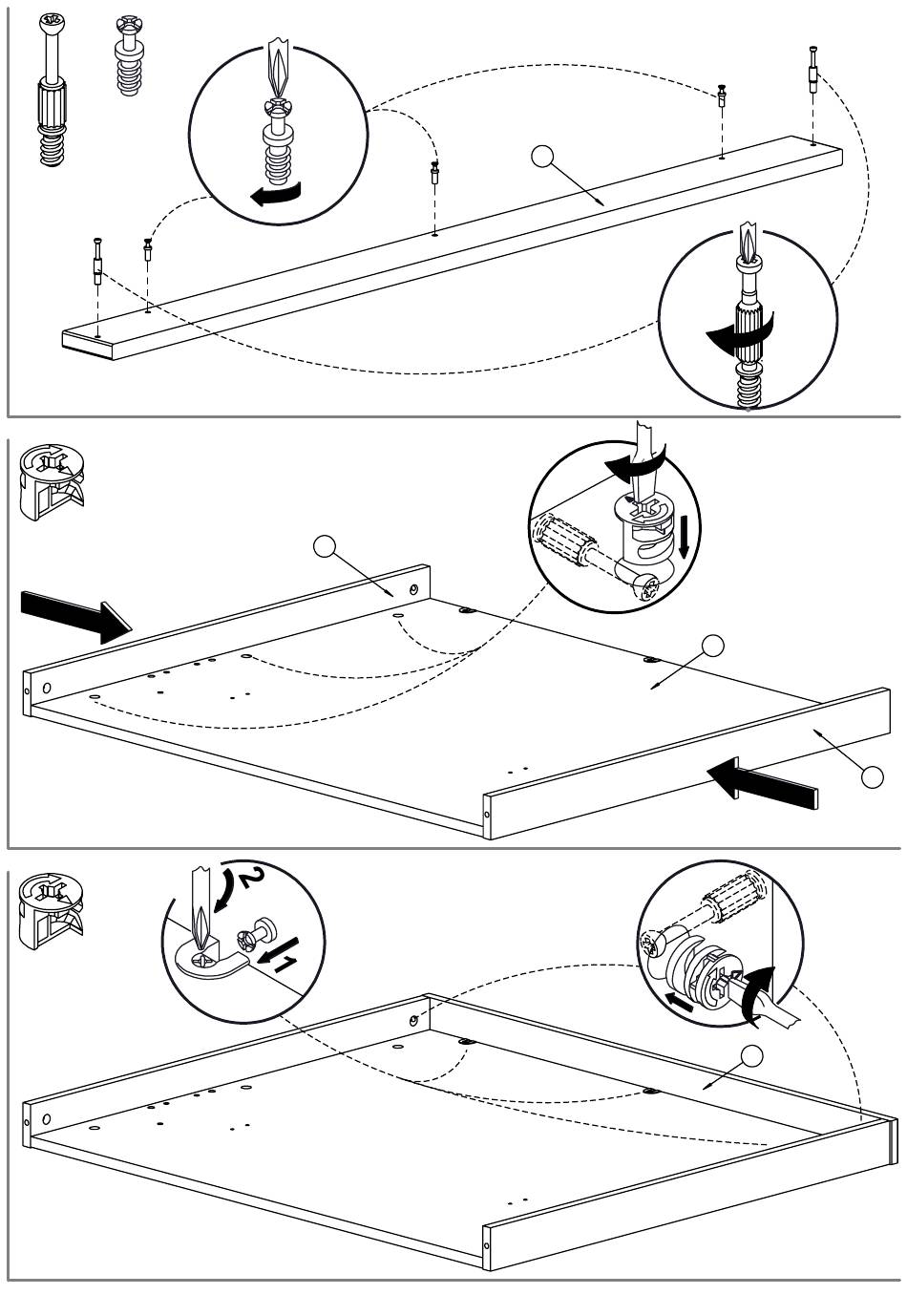 2
1