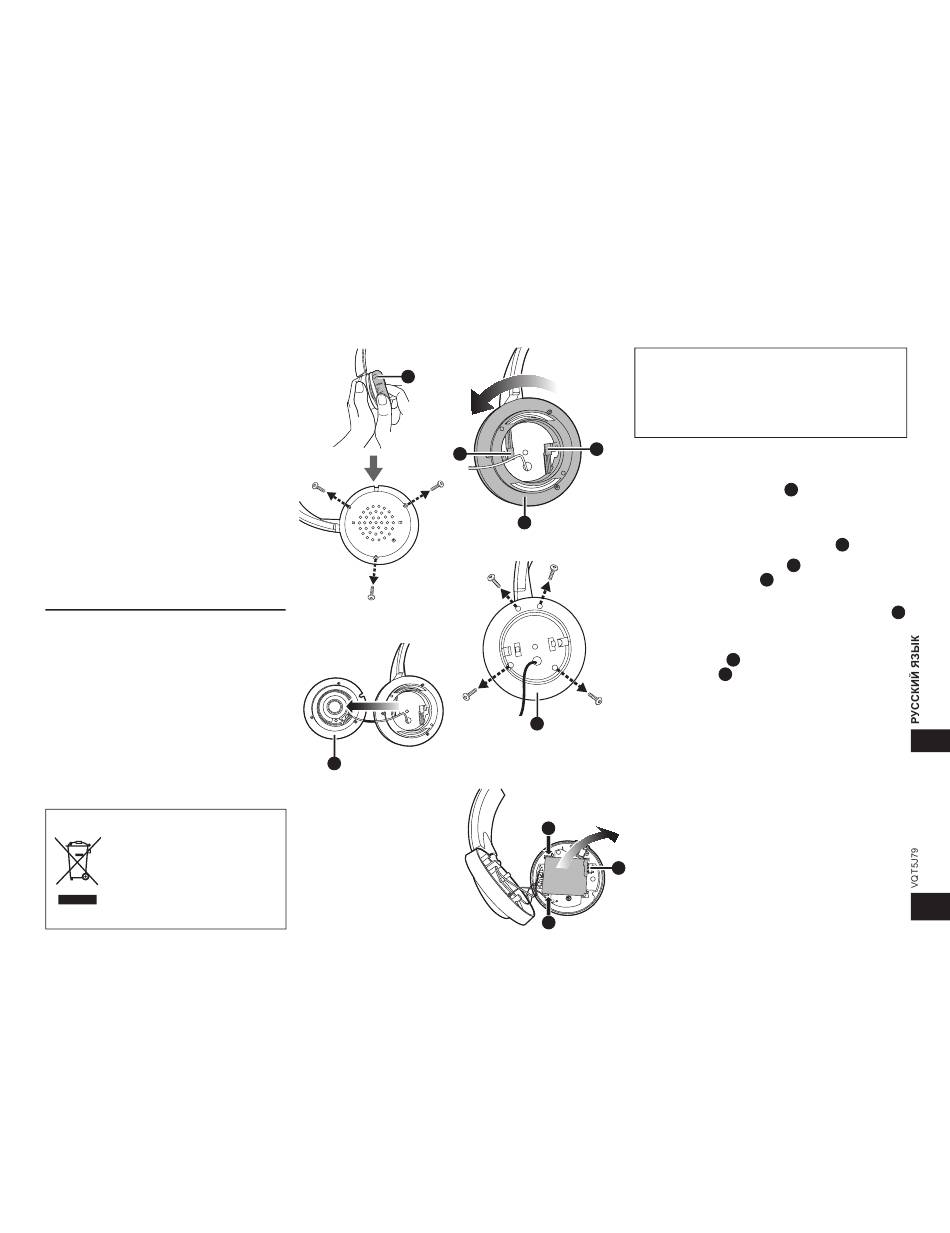 РУССКИЙ ЯЗЫК

VQT5J79