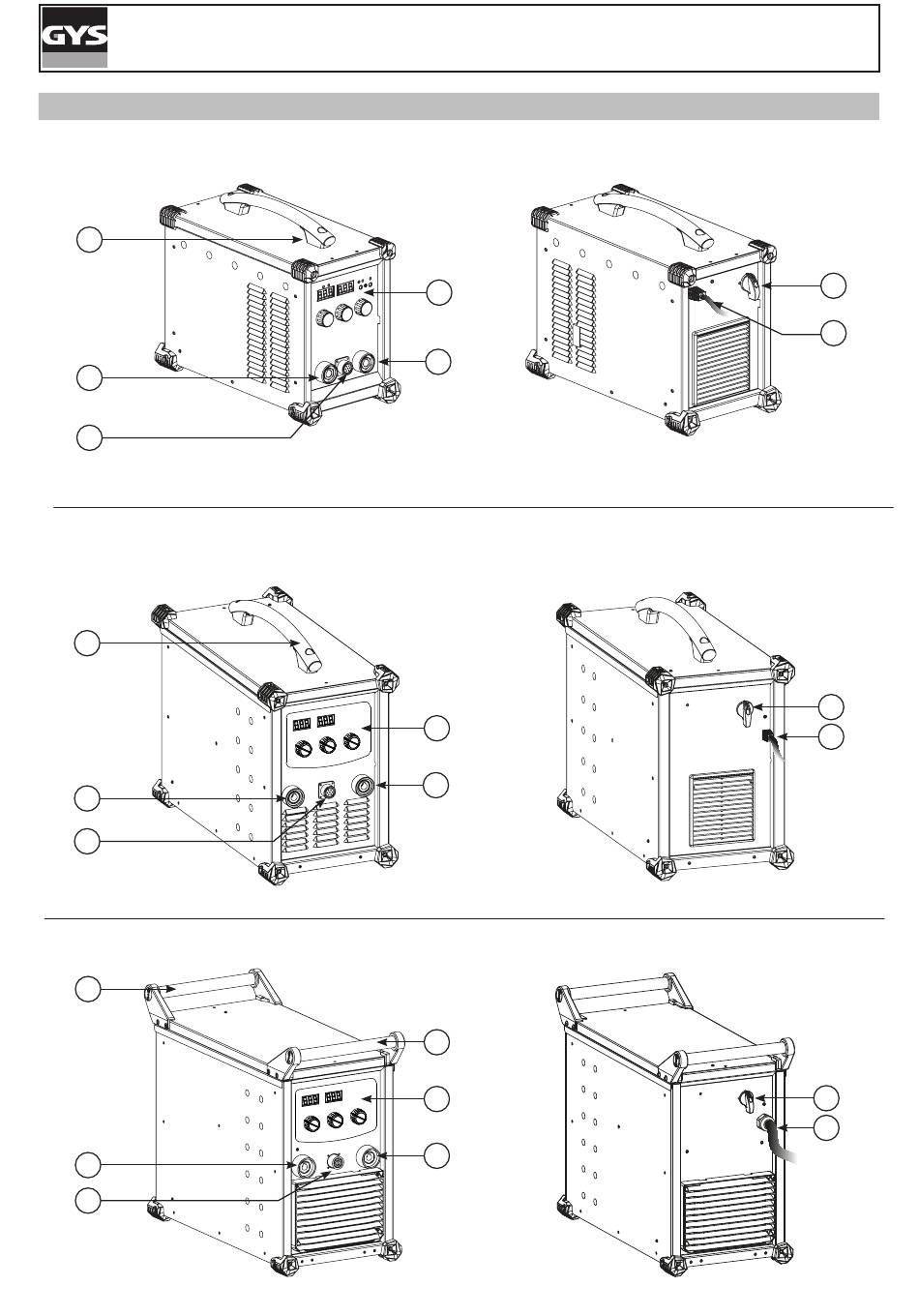 GYS